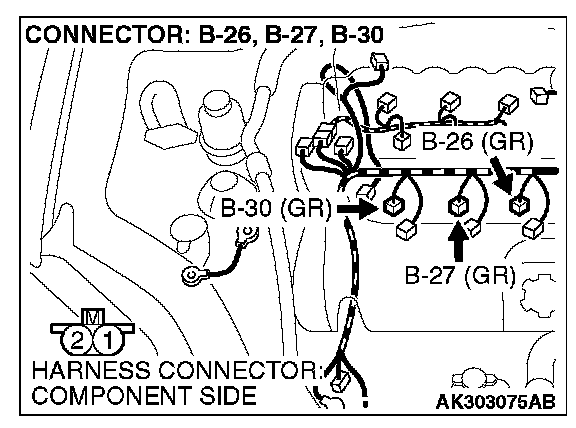 CONNECTOR: B-26, B-27, B-30

B-26 (GR)

B-30 (GR)

B-27 (GR)

M

2 1

HARNESS CONNECTOR: COMPONENT SIDE

AK303075AB