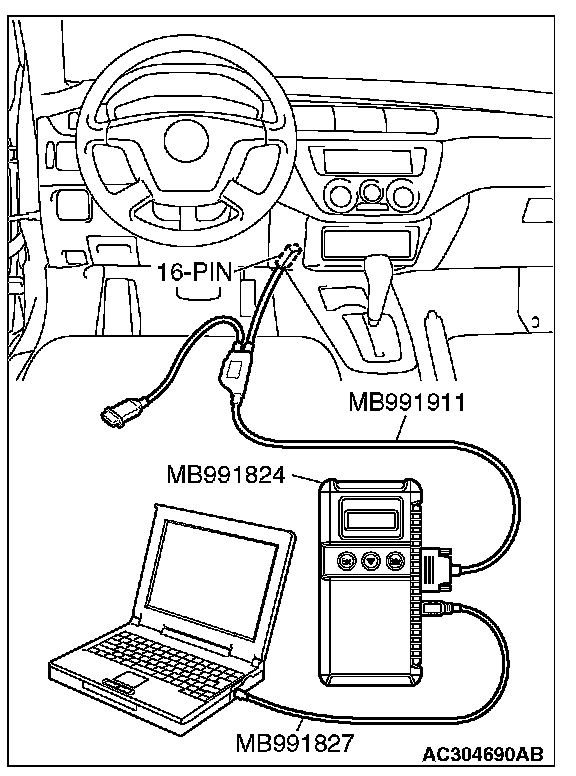 16-PIN
MB991911
MB991824
MB991827
AC304690AB