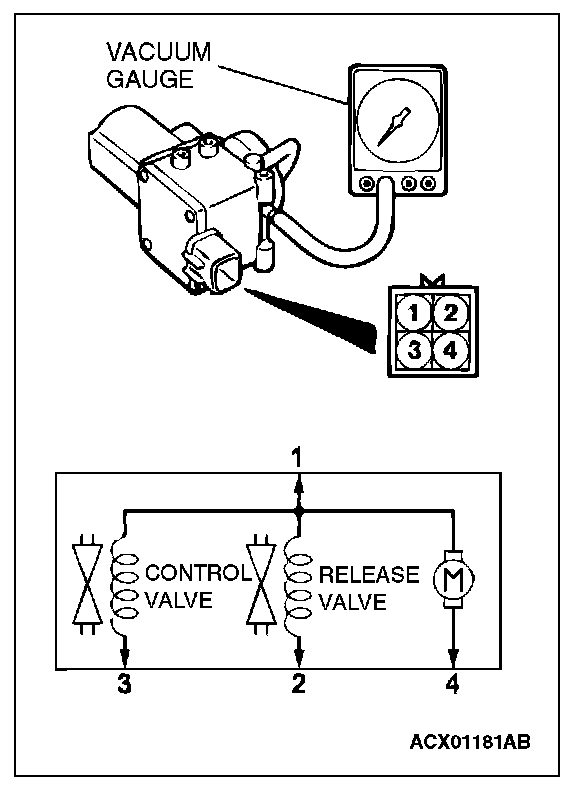 VACUUM GAUGE

1
2
3
4

1

CONTROL VALVE

RELEASE VALVE

M

3
2
4

ACX01181AB