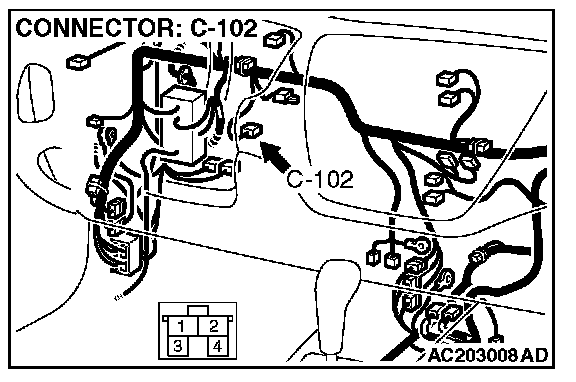 CONNECTOR: C-102

C-102

1 2
3 4

AC203008 AD