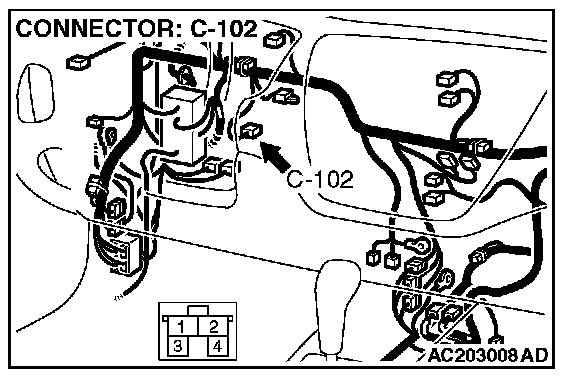 CONNECTOR: C-102

C-102

1 2
3 4

AC203008 AD