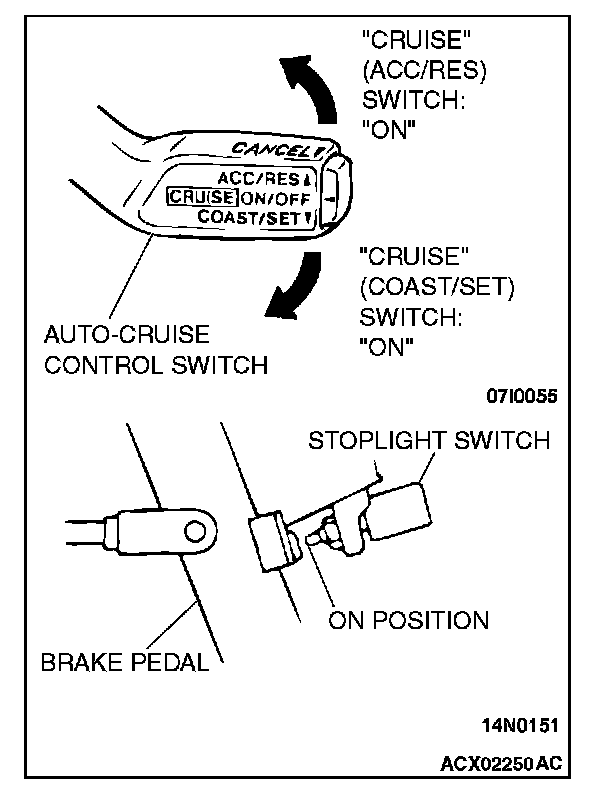 "CRUISE" (ACC/RES) SWITCH: "ON"

CANCEL
ACC/RES
CRUISE ON/OFF
COAST/SET

"CRUISE" (COAST/SET) SWITCH: "ON"

AUTO-CRUISE CONTROL SWITCH

07I0055

STOPLIGHT SWITCH

ON POSITION

BRAKE PEDAL

14N0151

ACX02250AC