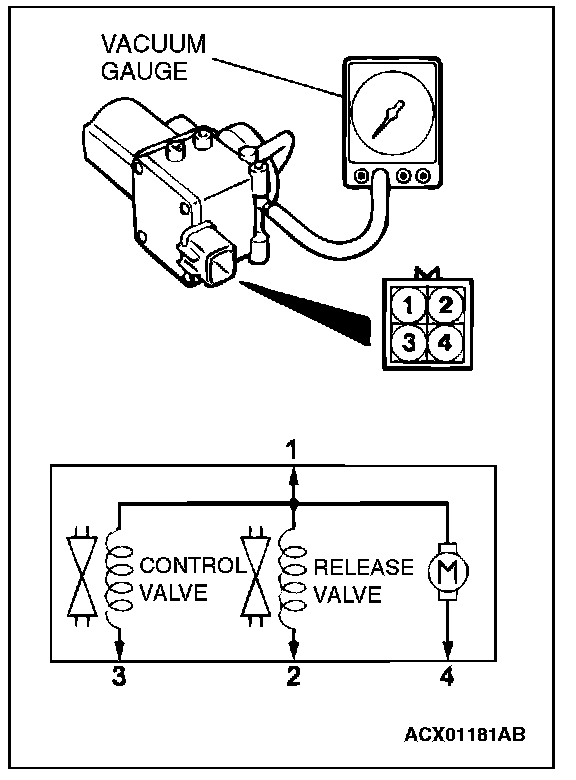 VACUUM GAUGE

1 2
3 4

1

CONTROL VALVE

RELEASE VALVE

M

3

2

4

ACX01181AB