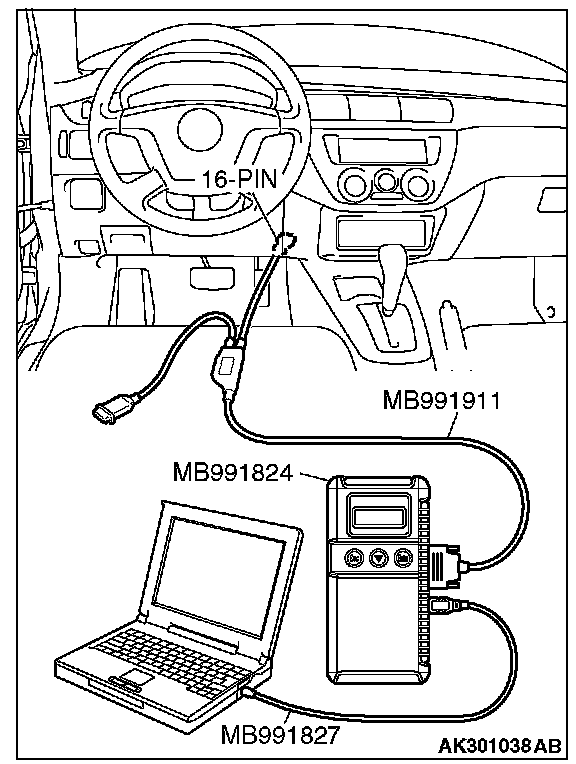 16-PIN

MB991911

MB991824

MB991827

AK301038 AB