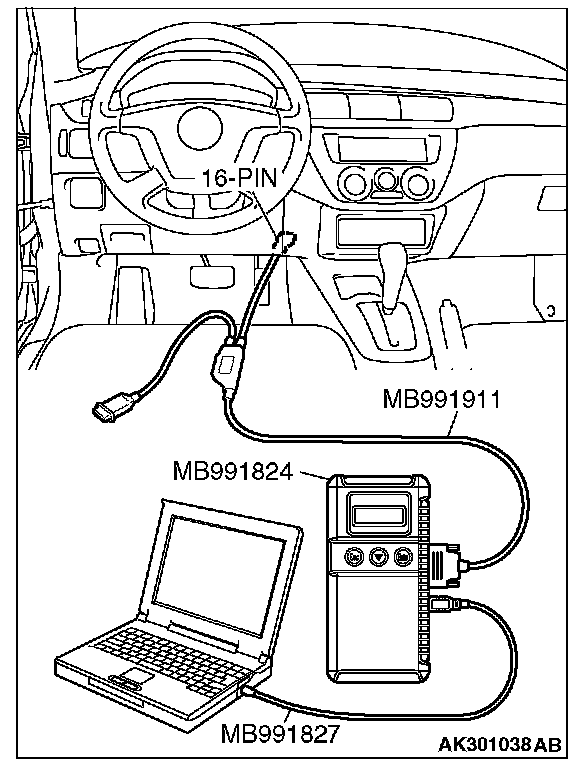 16-PIN

MB991911

MB991824

MB991827

AK301038AB