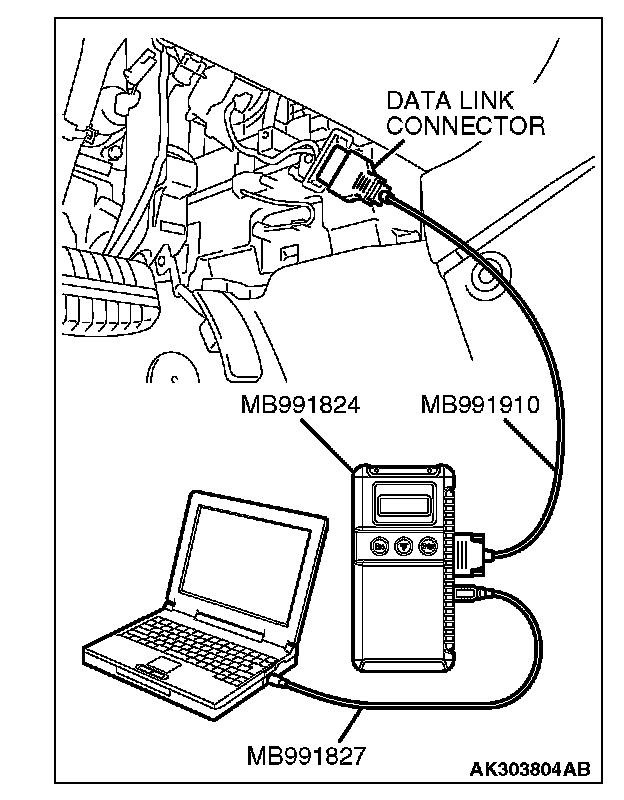 DATA LINK CONNECTOR

MB991824

MB991910

MB991827

AK303804AB