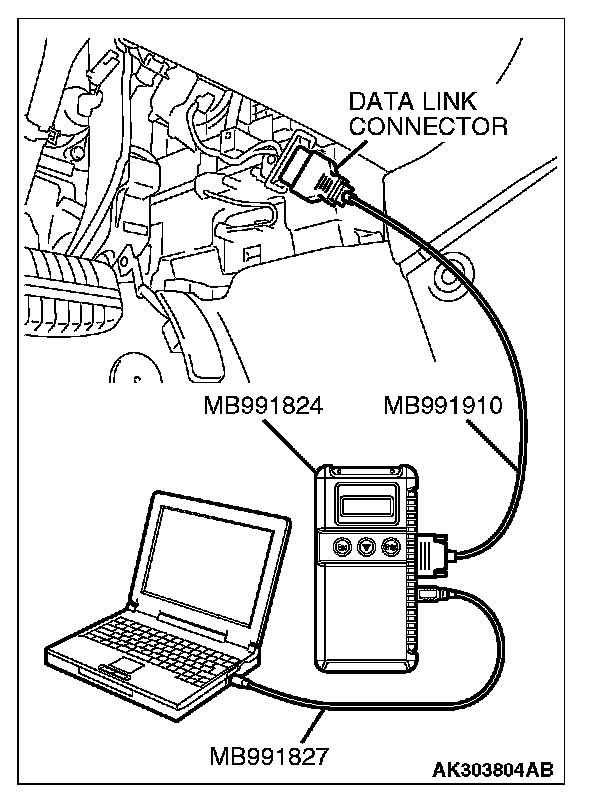 DATA LINK CONNECTOR

MB991824

MB991910

MB991827

AK303804AB