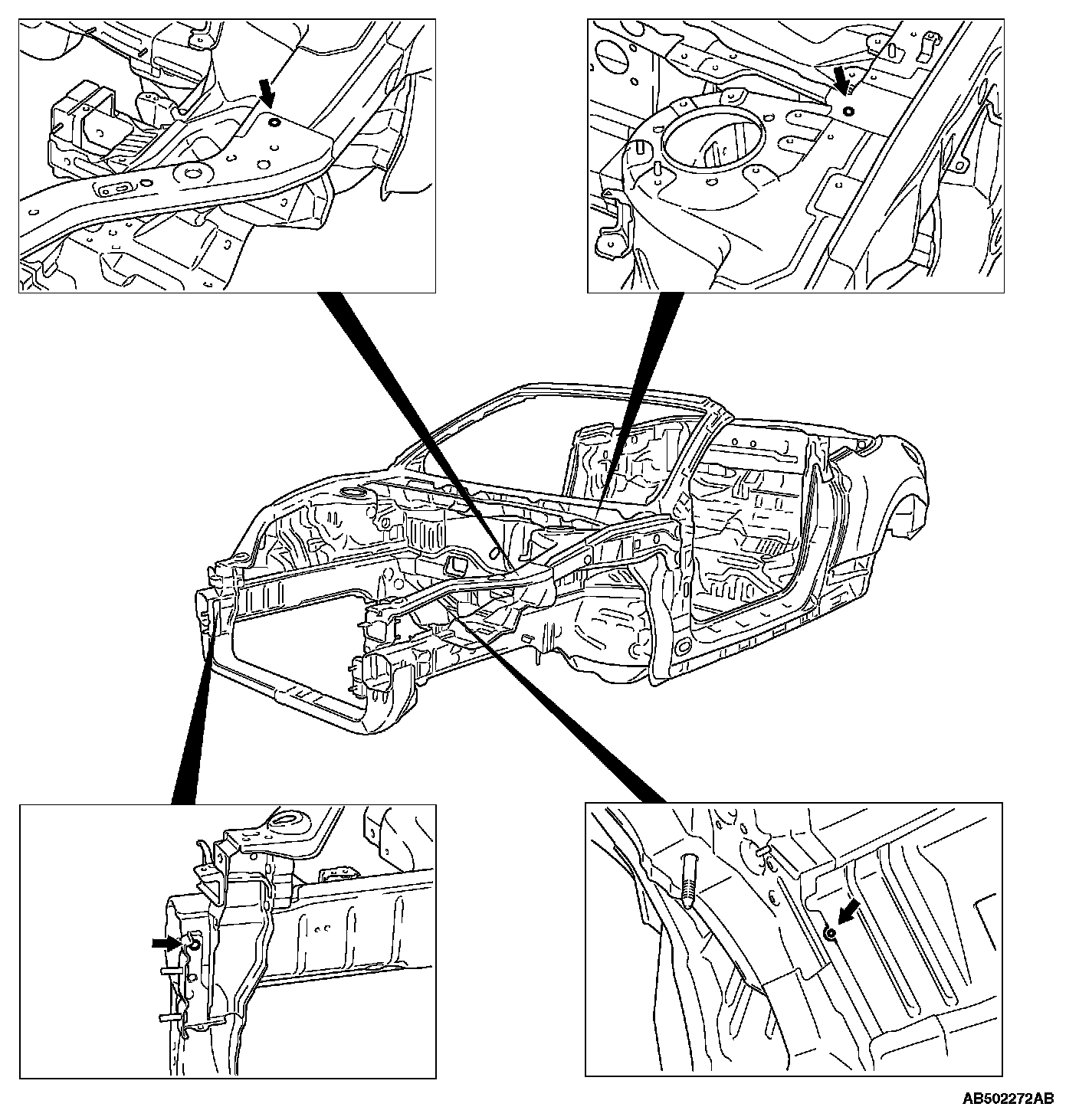 AB502272AB