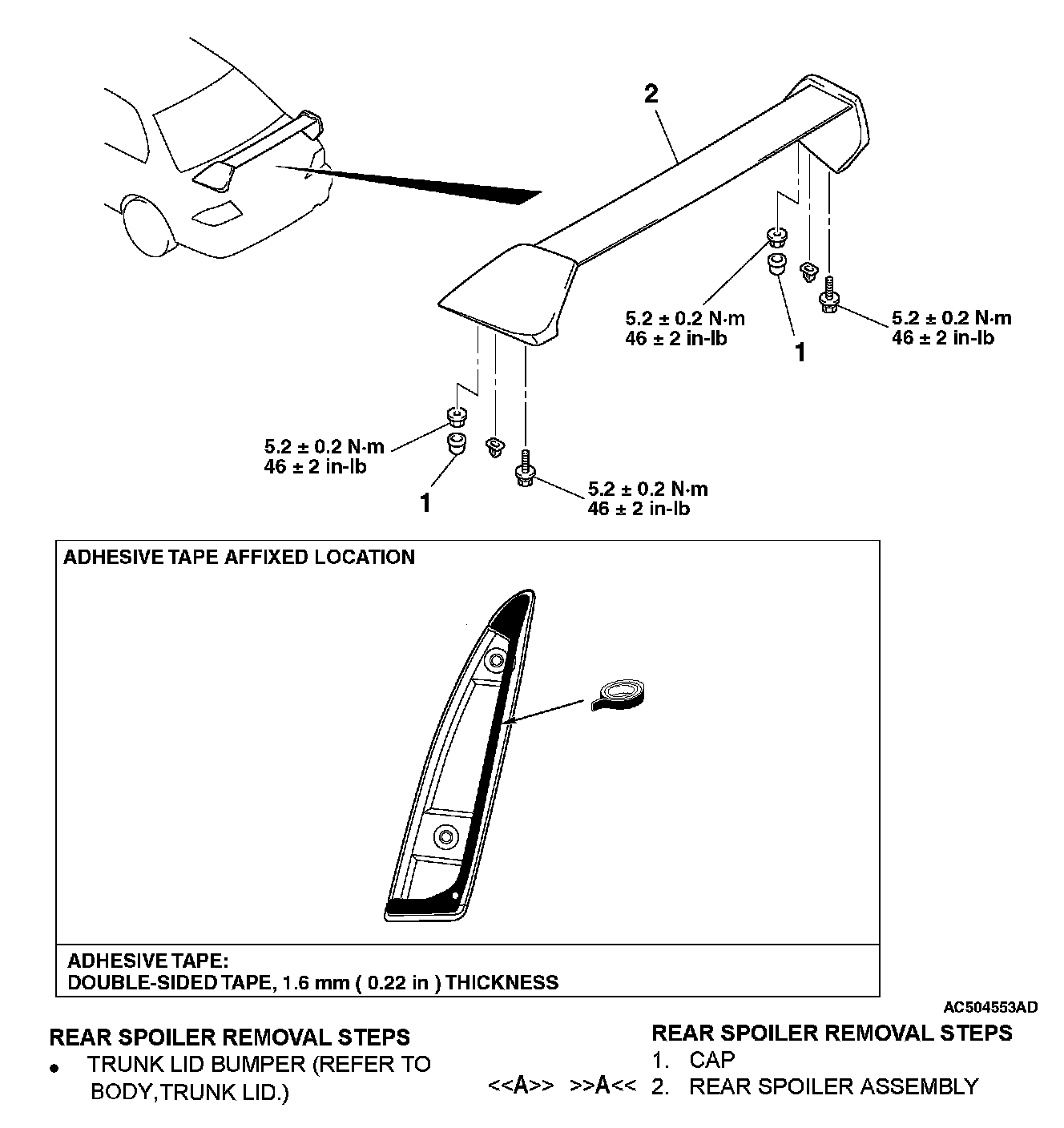 2

5.2 ± 0.2 N·m
46 ± 2 in-lb

1

5.2 ± 0.2 N·m
46 ± 2 in-lb

5.2 ± 0.2 N·m
46 ± 2 in-lb

1

5.2 ± 0.2 N·m
46 ± 2 in-lb

ADHESIVE TAPE AFFIXED LOCATION

ADHESIVE TAPE:
DOUBLE-SIDED TAPE, 1.6 mm ( 0.22 in ) THICKNESS

AC504553AD

REAR SPOILER REMOVAL STEPS
• TRUNK LID BUMPER (REFER TO BODY,TRUNK LID.)

REAR SPOILER REMOVAL STEPS
1. CAP
<<A>> >>A<< 2. REAR SPOILER ASSEMBLY