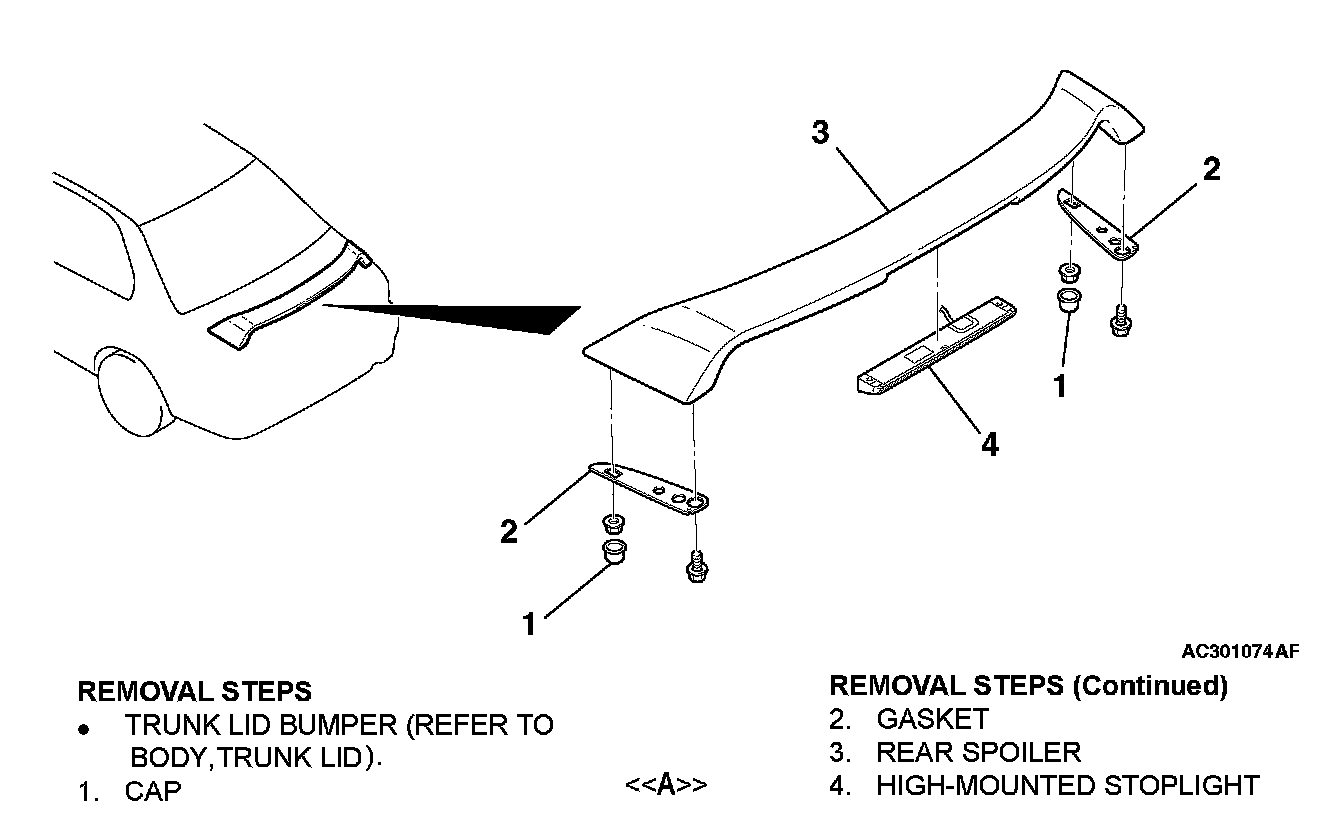 3

2

1

4

2

1

AC301074AF

REMOVAL STEPS
• TRUNK LID BUMPER (REFER TO BODY,TRUNK LID).
1. CAP <<A>>

REMOVAL STEPS (Continued)
2. GASKET
3. REAR SPOILER
4. HIGH-MOUNTED STOPLIGHT