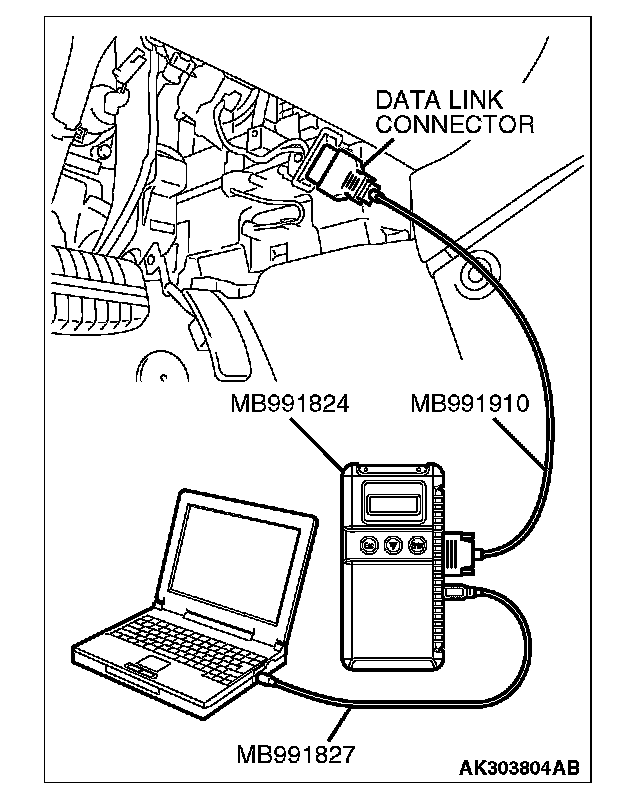 DATA LINK CONNECTOR

MB991824

MB991910

MB991827

AK303804AB