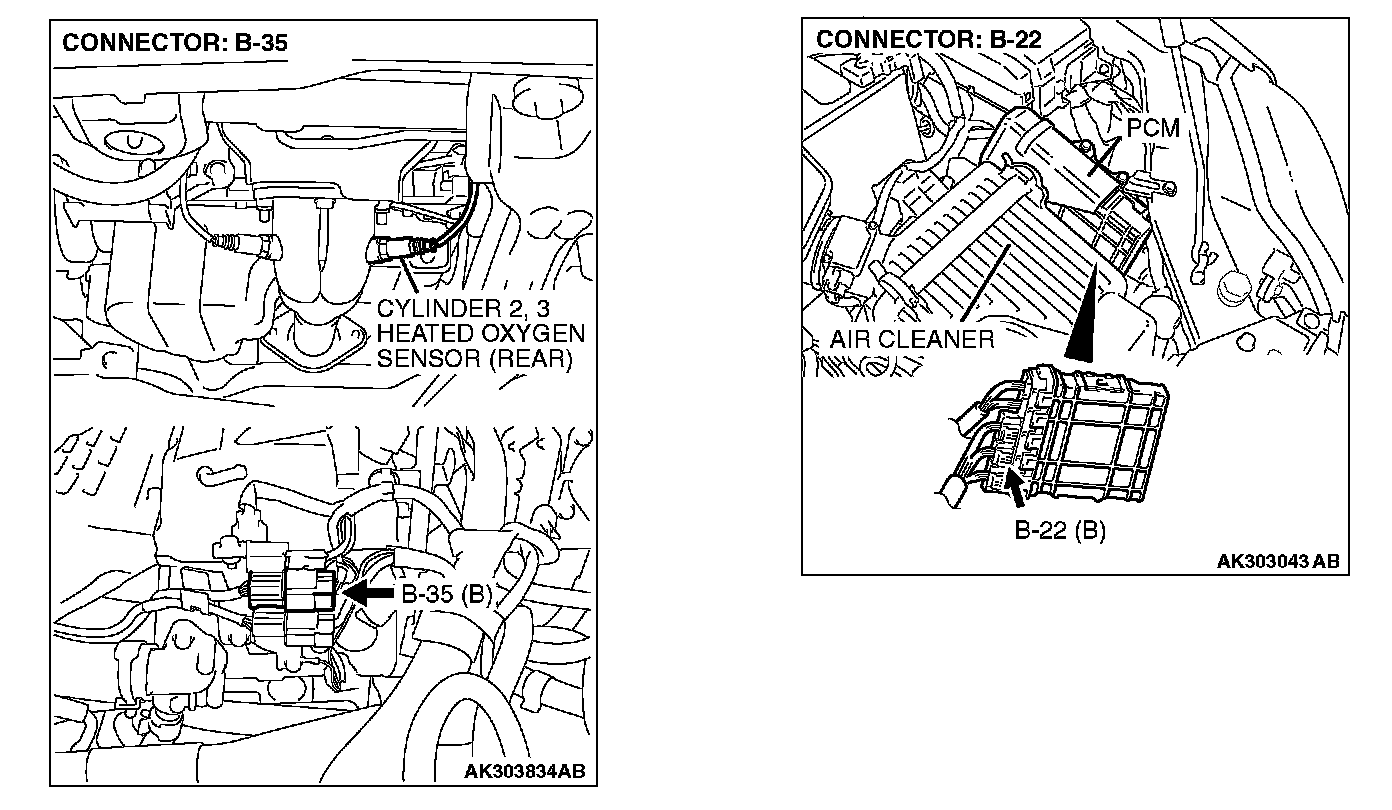 CONNECTOR: B-35

CYLINDER 2, 3
HEATED OXYGEN
SENSOR (REAR)

B-35 (B)

AK303834AB

CONNECTOR: B-22

PCM

AIR CLEANER

B-22 (B)

AK303043 AB