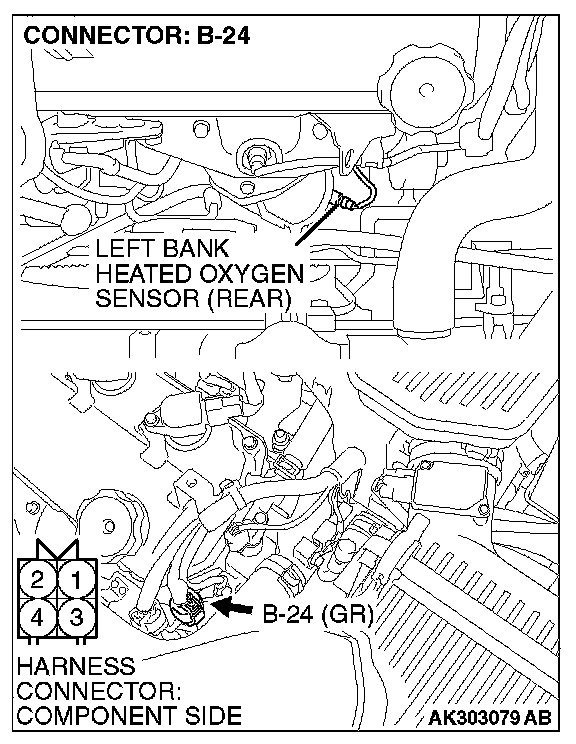 CONNECTOR: B-24

LEFT BANK HEATED OXYGEN SENSOR (REAR)

2 1
4 3

B-24 (GR)

HARNESS CONNECTOR: COMPONENT SIDE

AK303079 AB