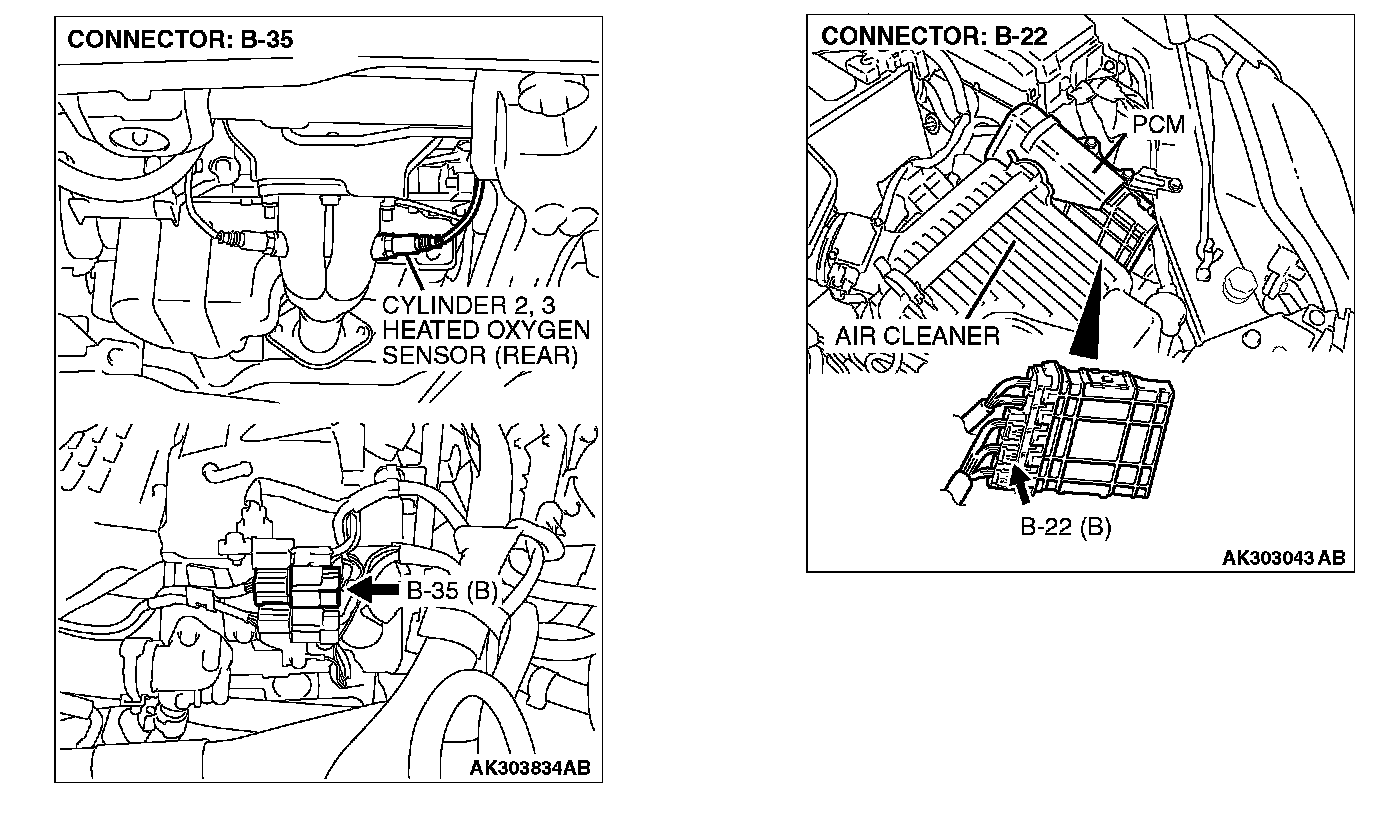 CONNECTOR: B-35

CYLINDER 2, 3 HEATED OXYGEN SENSOR (REAR)

B-35 (B)

AK303834AB

CONNECTOR: B-22

PCM

AIR CLEANER

B-22 (B)

AK303043 AB