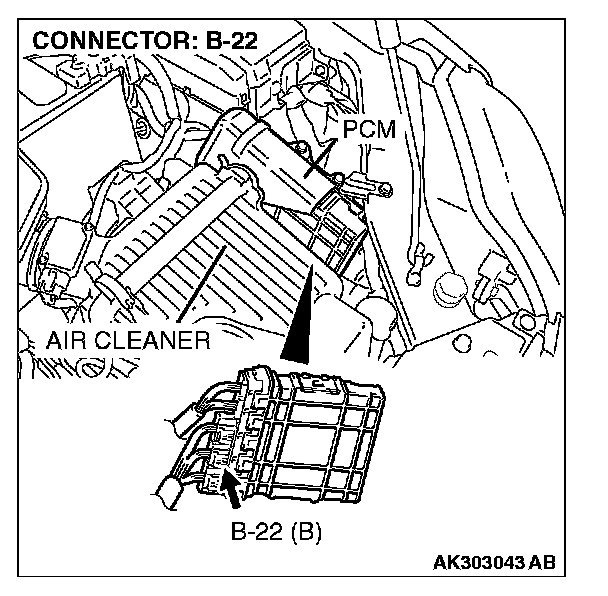 CONNECTOR: B-22

PCM

AIR CLEANER

B-22 (B)

AK303043 AB