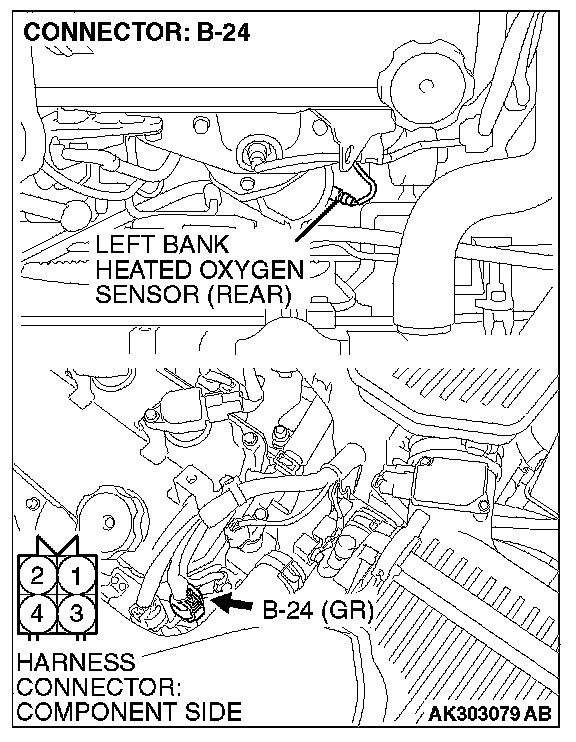 CONNECTOR: B-24

LEFT BANK HEATED OXYGEN SENSOR (REAR)

2 1
4 3

B-24 (GR)

HARNESS CONNECTOR: COMPONENT SIDE

AK303079 AB