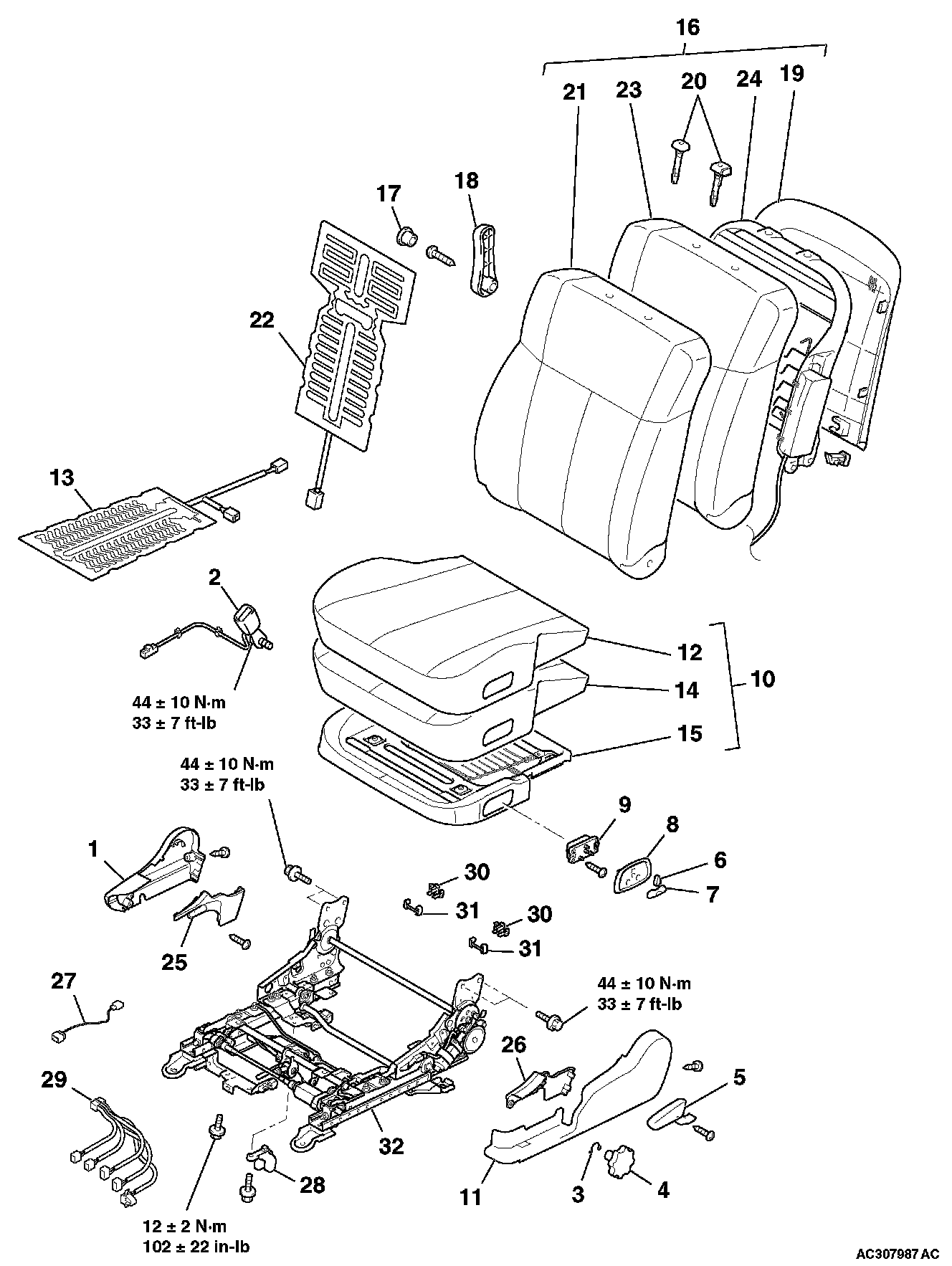 16
21
23
20
24
19
17
18
22
13
2
44 ± 10 N·m
33 ± 7 ft-lb
12
14
10
15
44 ± 10 N·m
33 ± 7 ft-lb
9
8
6
7
1
30
31
30
31
25
27
44 ± 10 N·m
33 ± 7 ft-lb
26
5
29
32
28
11
3
4
12 ± 2 N·m
102 ± 22 in-lb
AC307987 AC