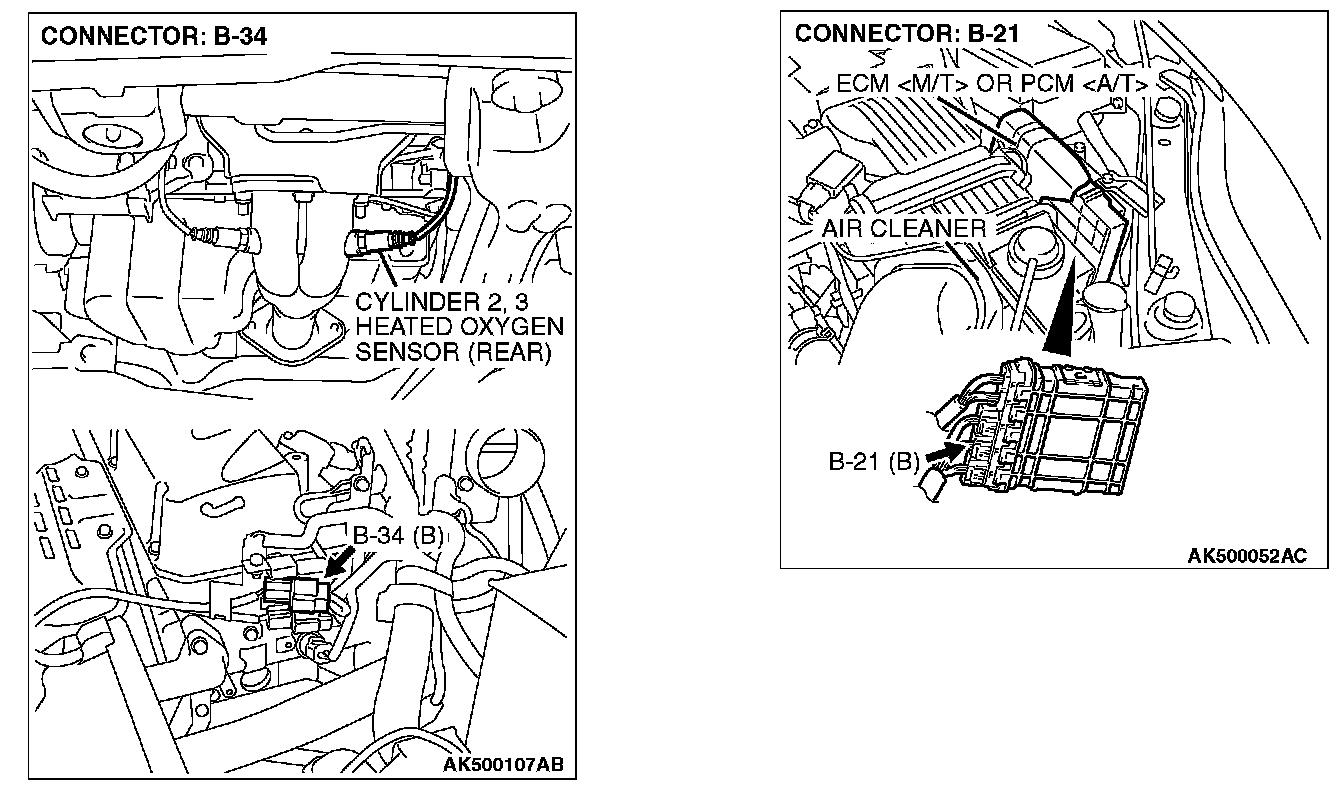 CONNECTOR: B-34

CYLINDER 2, 3 HEATED OXYGEN SENSOR (REAR)

B-34 (B)

AK500107AB

CONNECTOR: B-21

ECM <M/T> OR PCM <A/T>

AIR CLEANER

B-21 (B)

AK500052AC