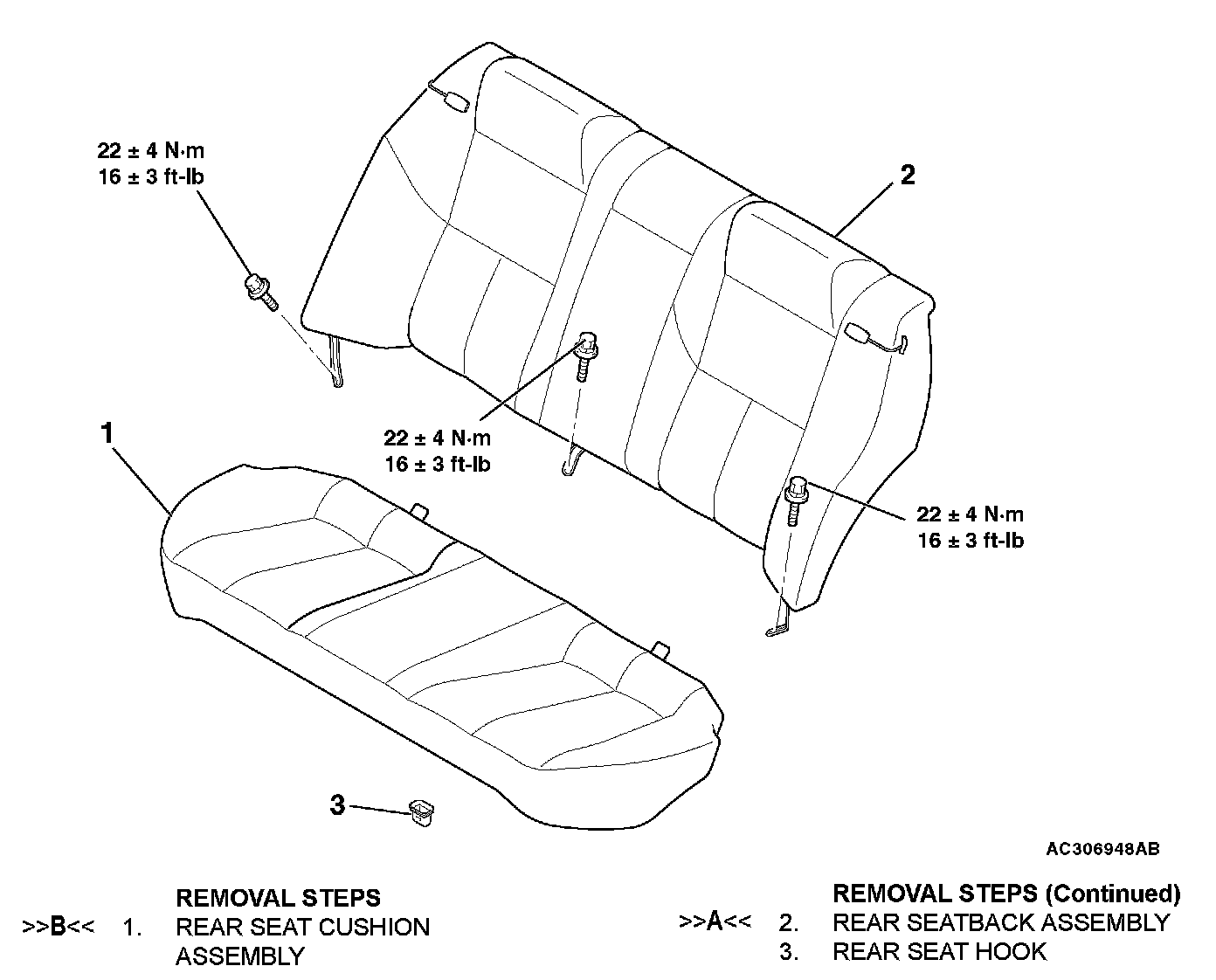 22 ± 4 N·m
16 ± 3 ft-lb

2

22 ± 4 N·m
16 ± 3 ft-lb

1

22 ± 4 N·m
16 ± 3 ft-lb

3

AC306948AB

REMOVAL STEPS
>>B<< 1. REAR SEAT CUSHION ASSEMBLY

REMOVAL STEPS (Continued)
>>A<< 2. REAR SEATBACK ASSEMBLY
3. REAR SEAT HOOK