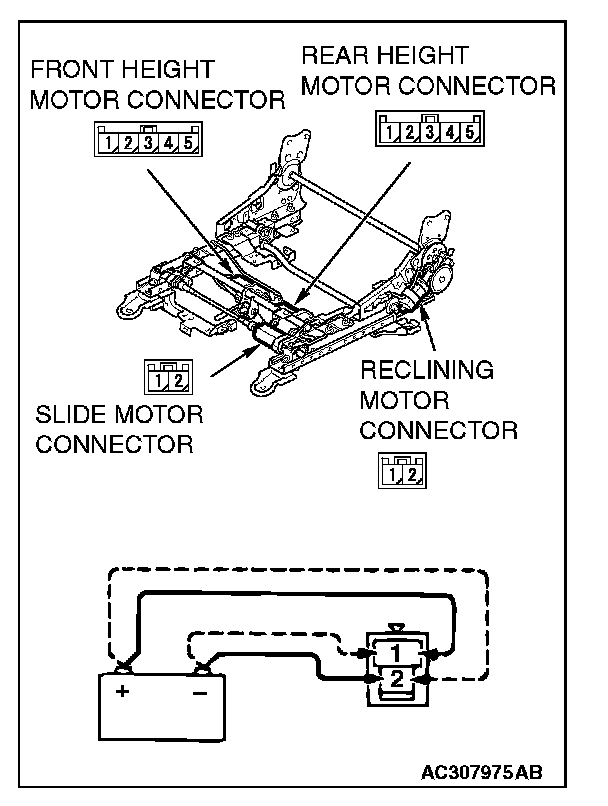 FRONT HEIGHT MOTOR CONNECTOR

1 2 3 4 5

REAR HEIGHT MOTOR CONNECTOR

1 2 3 4 5

1 2

SLIDE MOTOR CONNECTOR

RECLINING MOTOR CONNECTOR

1 2

+ −

1
2

AC307975AB