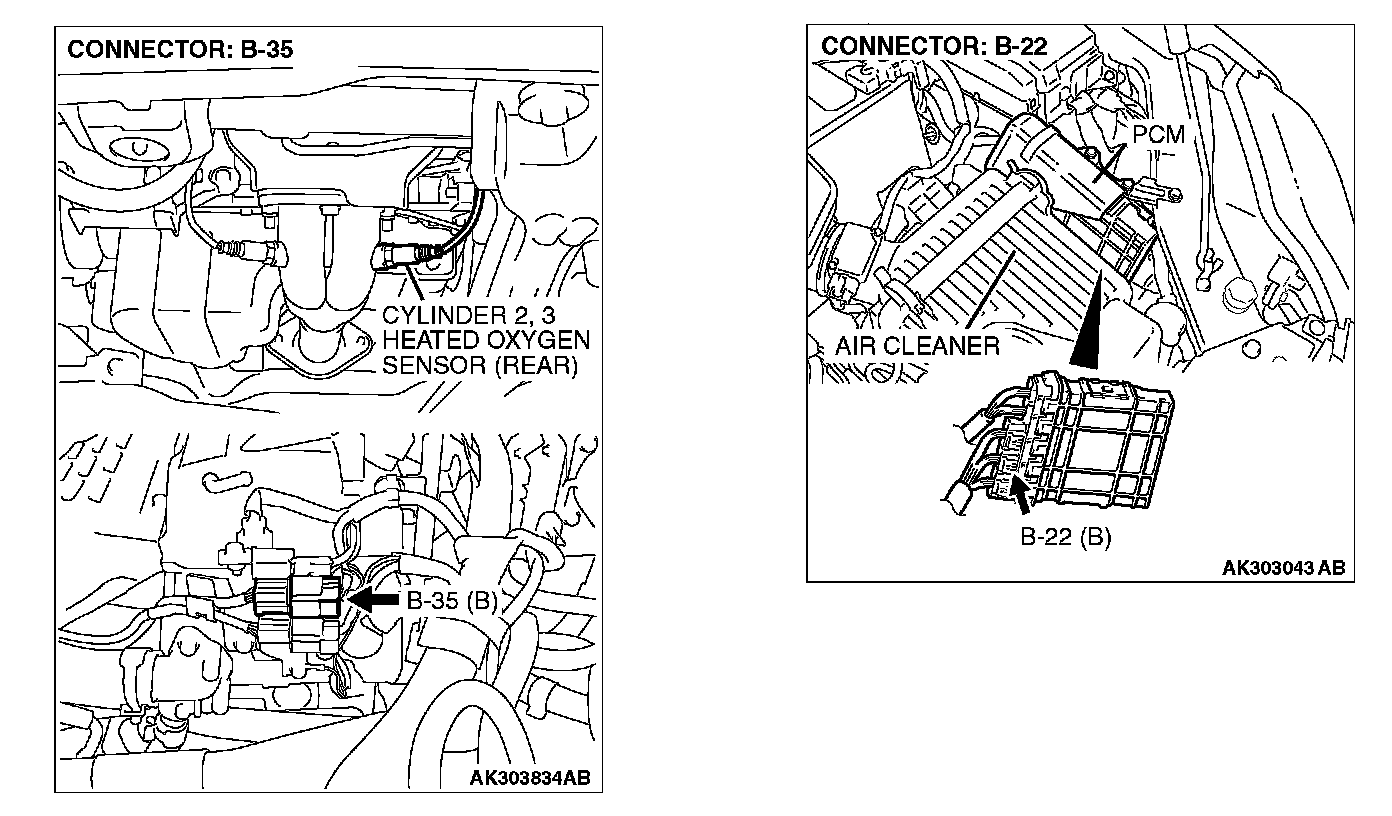 CONNECTOR: B-35

CYLINDER 2, 3 HEATED OXYGEN SENSOR (REAR)

B-35 (B)

AK303834AB

CONNECTOR: B-22

PCM

AIR CLEANER

B-22 (B)

AK303043 AB