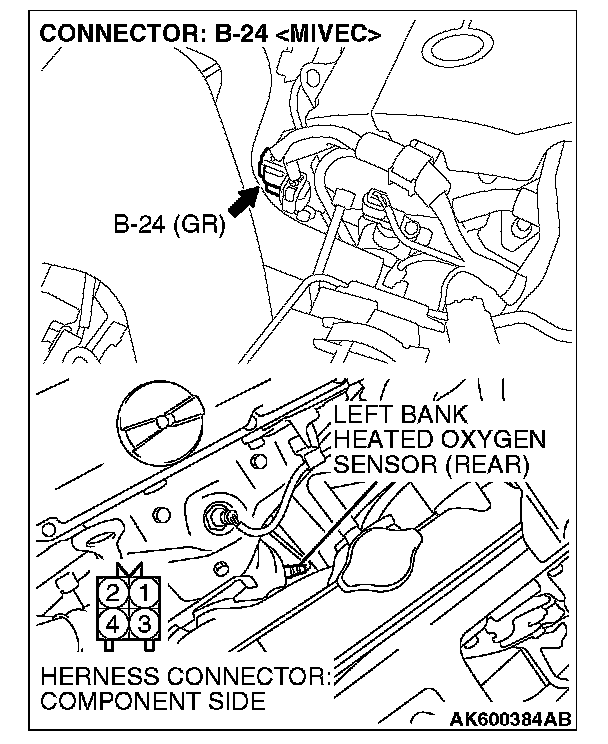 CONNECTOR: B-24 <MIVEC>

B-24 (GR)

LEFT BANK HEATED OXYGEN SENSOR (REAR)

2 1
4 3

HERNESS CONNECTOR: COMPONENT SIDE

AK600384AB