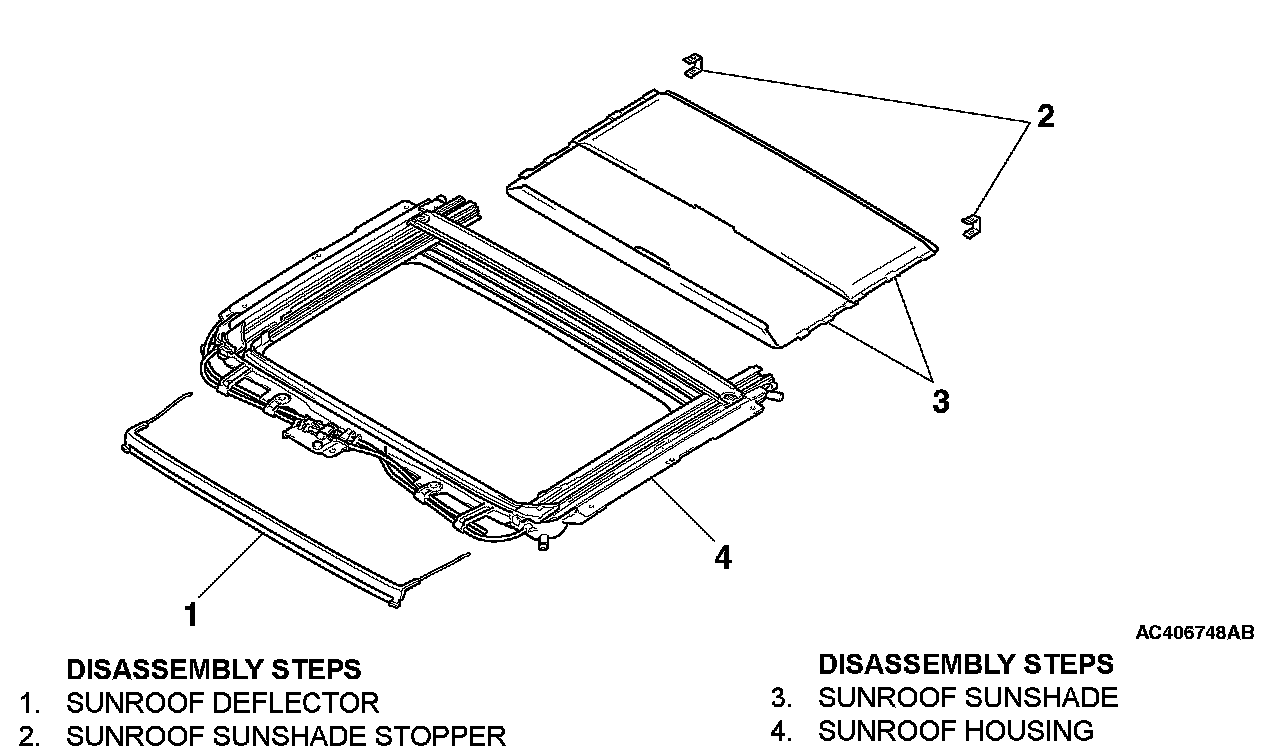 2

3

4

1

AC406748AB

DISASSEMBLY STEPS
1. SUNROOF DEFLECTOR
2. SUNROOF SUNSHADE STOPPER

DISASSEMBLY STEPS
3. SUNROOF SUNSHADE
4. SUNROOF HOUSING