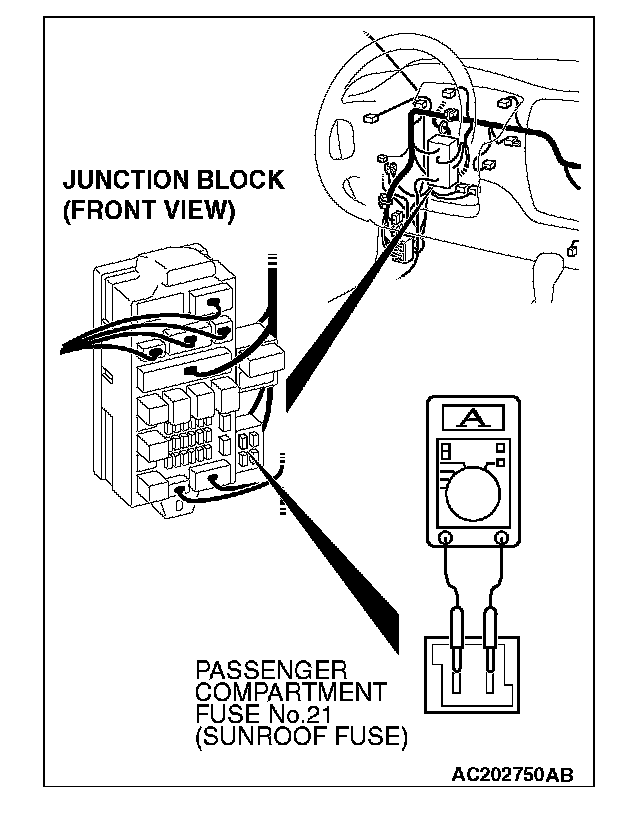 JUNCTION BLOCK
(FRONT VIEW)

A

PASSENGER
COMPARTMENT
FUSE No.21
(SUNROOF FUSE)

AC202750AB