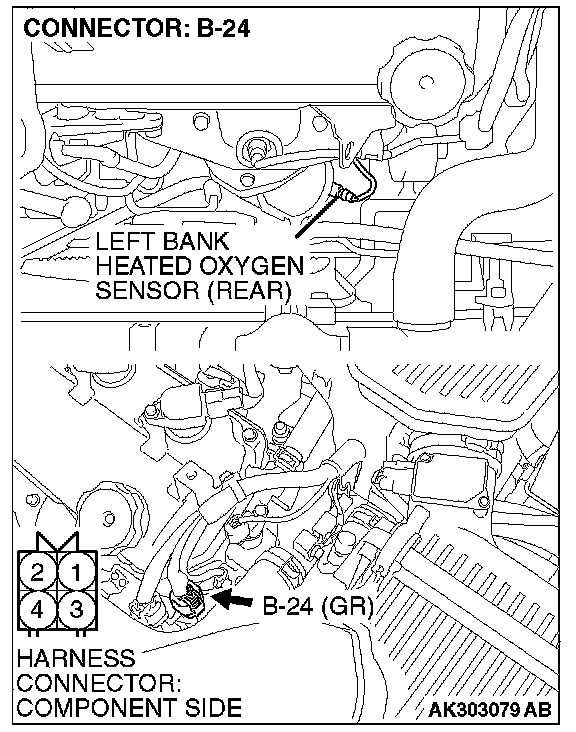 CONNECTOR: B-24

LEFT BANK HEATED OXYGEN SENSOR (REAR)

2 1
4 3

B-24 (GR)

HARNESS CONNECTOR: COMPONENT SIDE

AK303079 AB