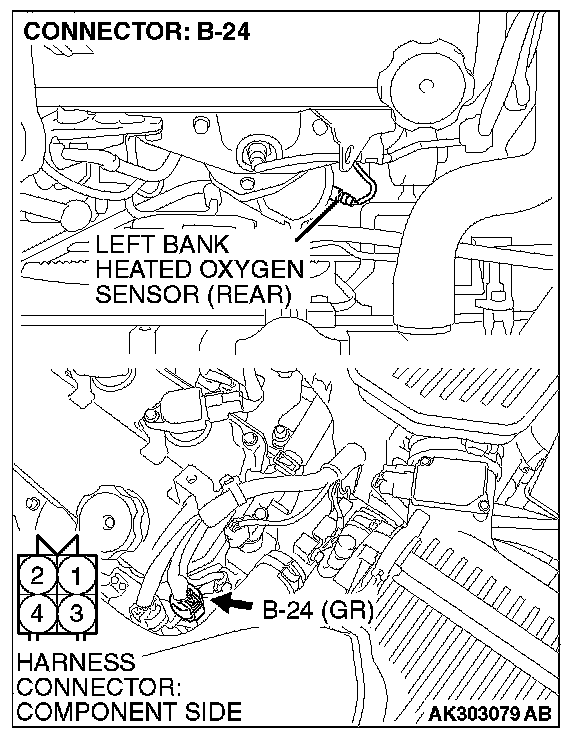 CONNECTOR: B-24

LEFT BANK HEATED OXYGEN SENSOR (REAR)

2 1
4 3

B-24 (GR)

HARNESS CONNECTOR: COMPONENT SIDE

AK303079 AB