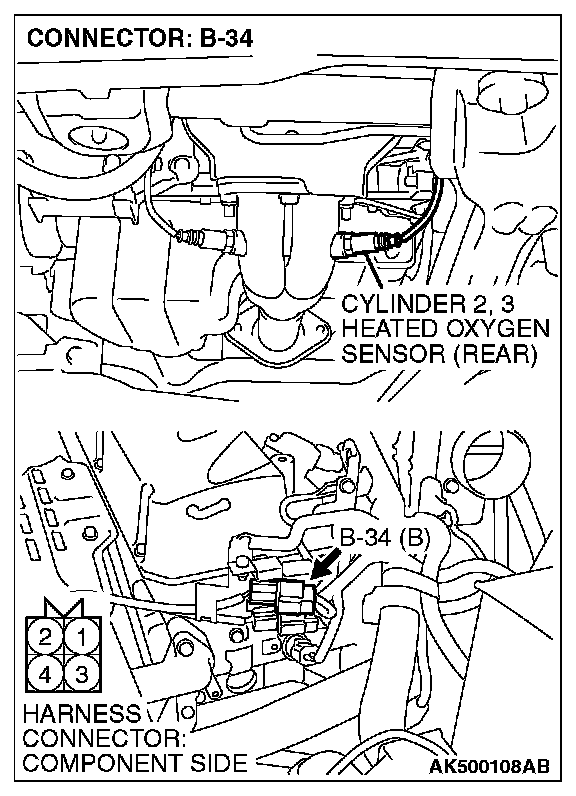 CONNECTOR: B-34

CYLINDER 2, 3 HEATED OXYGEN SENSOR (REAR)

B-34 (B)

2 1
4 3

HARNESS CONNECTOR: COMPONENT SIDE

AK500108AB