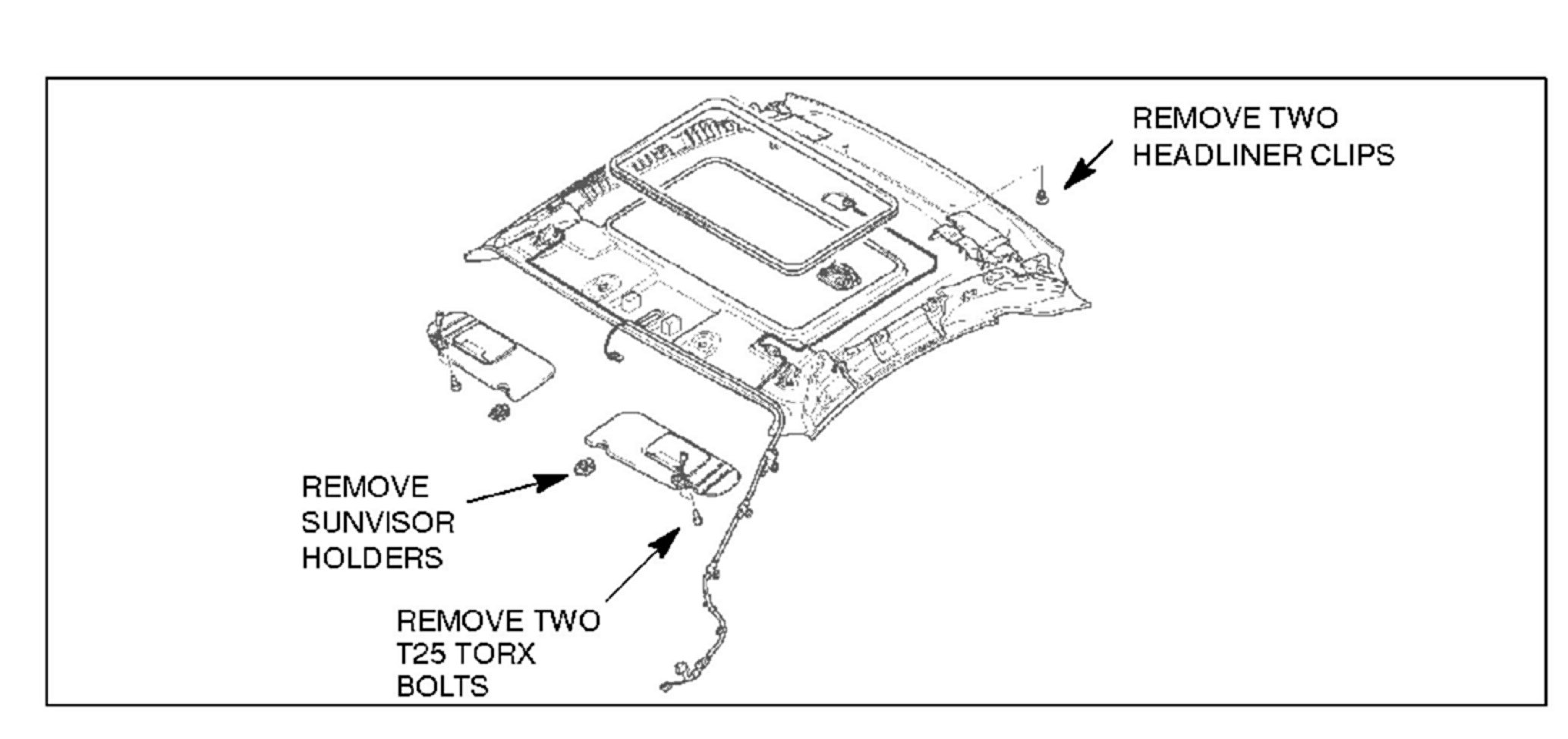 REMOVE TWO HEADLINER CLIPS

REMOVE SUNVISOR HOLDERS

REMOVE TWO T25 TORX BOLTS