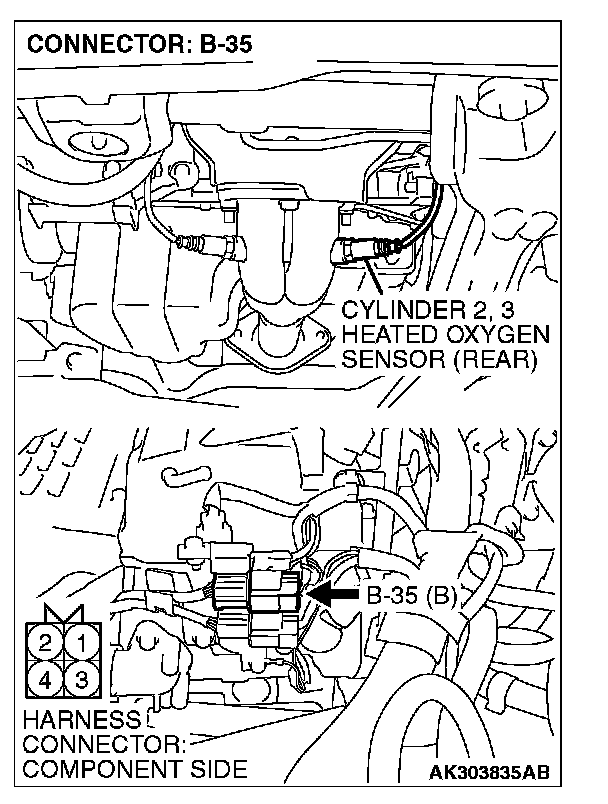 CONNECTOR: B-35

CYLINDER 2, 3
HEATED OXYGEN
SENSOR (REAR)

B-35 (B)

2 1
4 3

HARNESS
CONNECTOR:
COMPONENT SIDE

AK303835AB