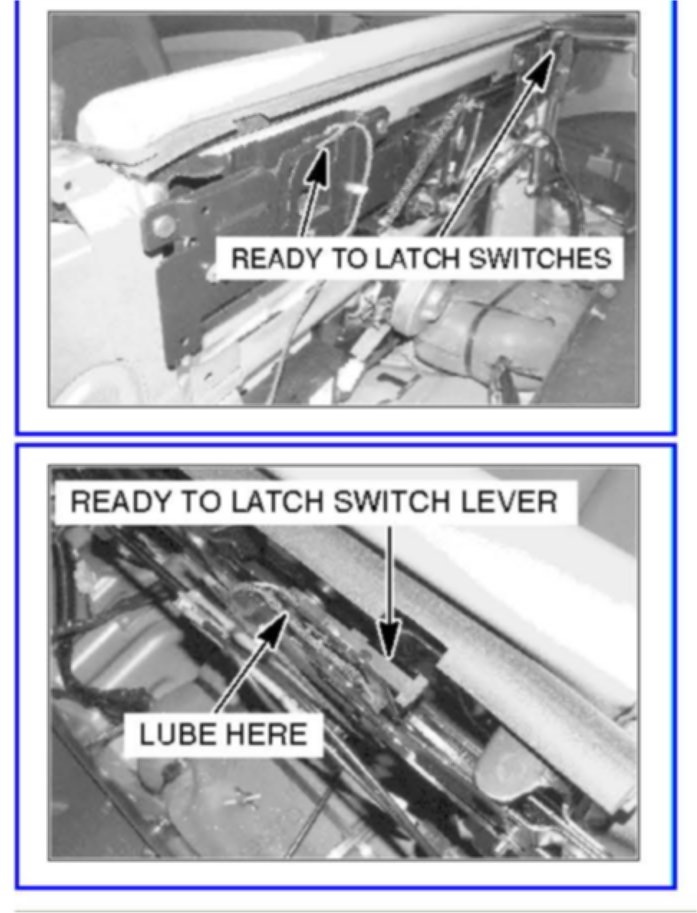 READY TO LATCH SWITCHES

READY TO LATCH SWITCH LEVER

LUBE HERE