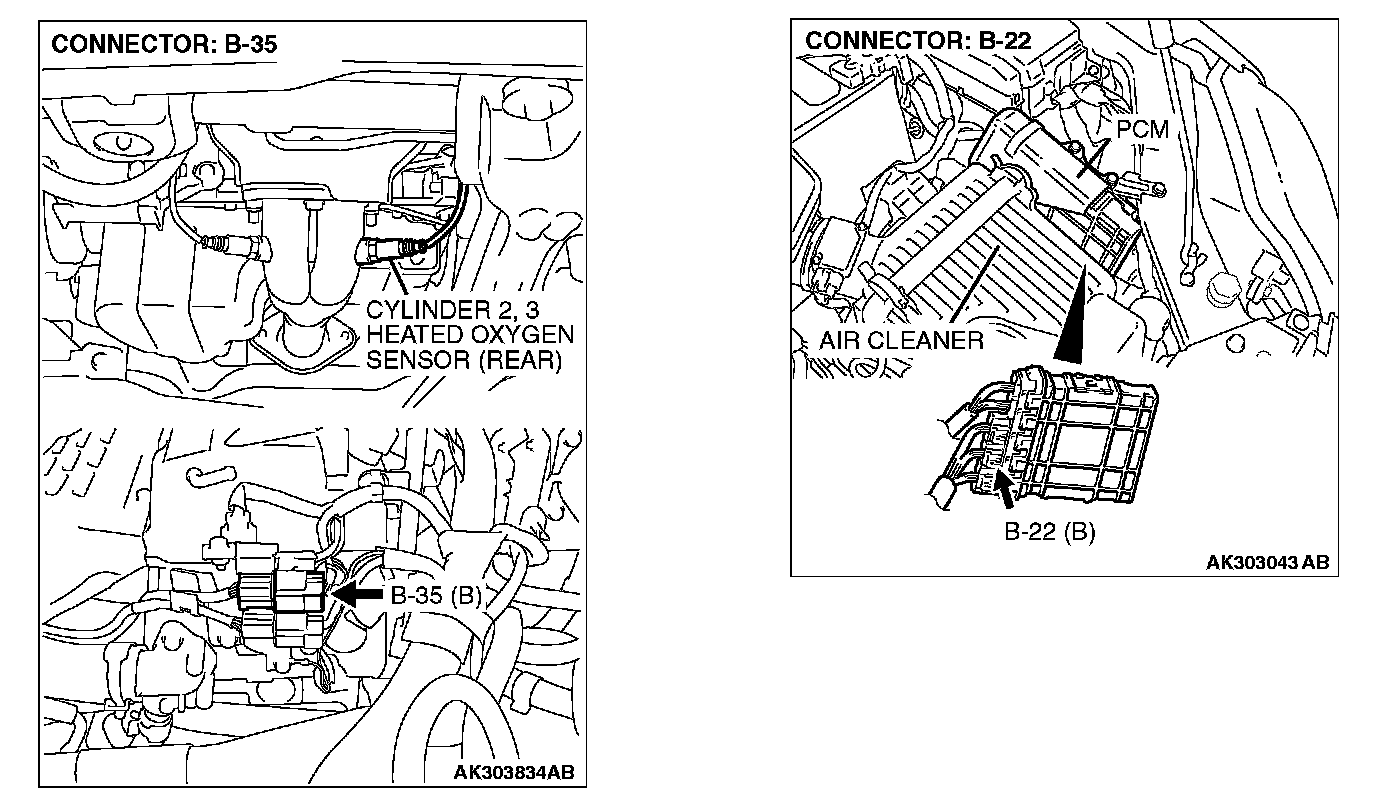 CONNECTOR: B-35

CYLINDER 2, 3 HEATED OXYGEN SENSOR (REAR)

B-35 (B)

AK303834AB

CONNECTOR: B-22

PCM

AIR CLEANER

B-22 (B)

AK303043 AB