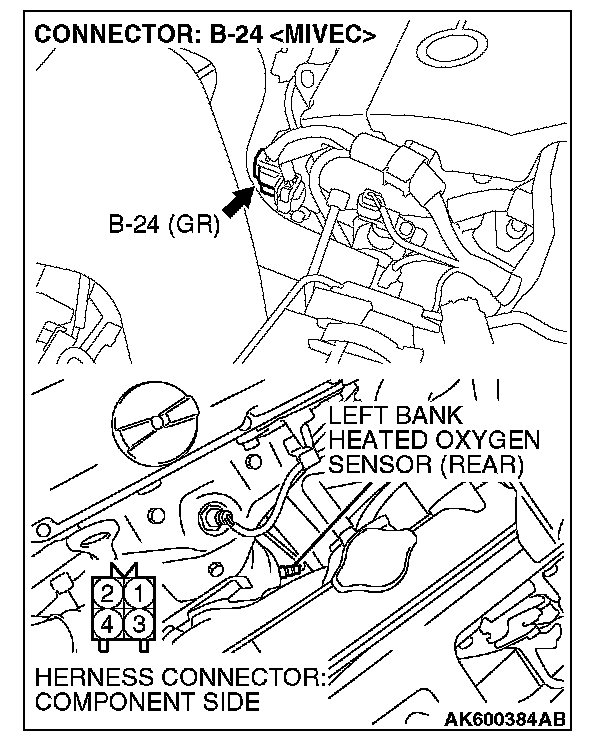 CONNECTOR: B-24 <MIVEC>

B-24 (GR)

LEFT BANK HEATED OXYGEN SENSOR (REAR)

2 1
4 3

HERNESS CONNECTOR: COMPONENT SIDE

AK600384AB