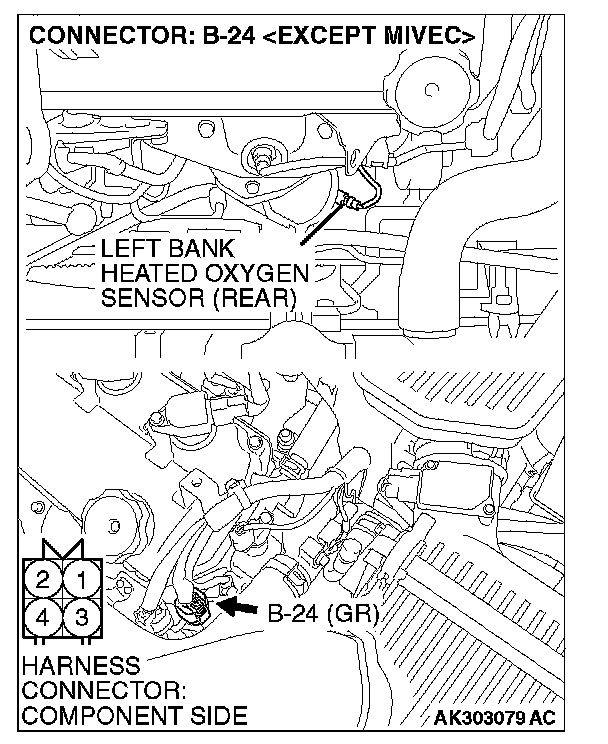 CONNECTOR: B-24 <EXCEPT MIVEC>

LEFT BANK
HEATED OXYGEN
SENSOR (REAR)

2 1
4 3

B-24 (GR)

HARNESS
CONNECTOR:
COMPONENT SIDE

AK303079 AC