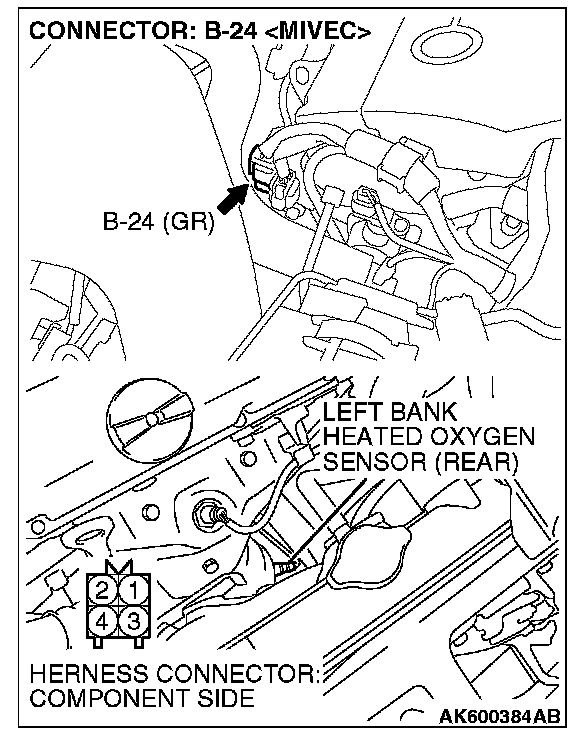 CONNECTOR: B-24 <MIVEC>

B-24 (GR)

LEFT BANK HEATED OXYGEN SENSOR (REAR)

2 1
4 3

HERNESS CONNECTOR: COMPONENT SIDE

AK600384AB