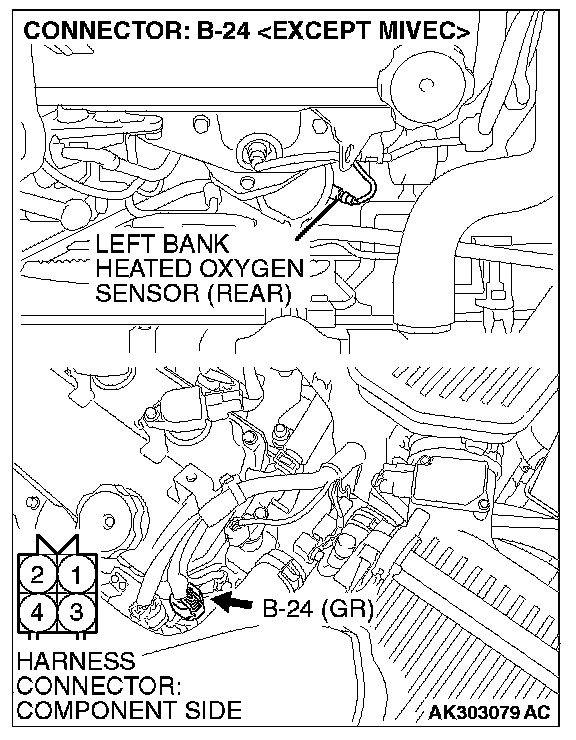 CONNECTOR: B-24 <EXCEPT MIVEC>

LEFT BANK HEATED OXYGEN SENSOR (REAR)

2 1
4 3

B-24 (GR)

HARNESS CONNECTOR: COMPONENT SIDE

AK303079 AC