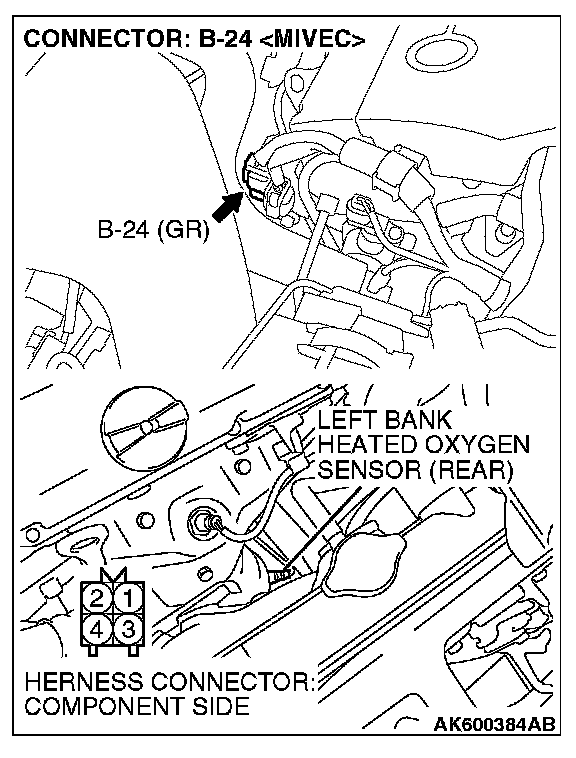 CONNECTOR: B-24 <MIVEC>

B-24 (GR)

LEFT BANK HEATED OXYGEN SENSOR (REAR)

2 1
4 3

HERNESS CONNECTOR: COMPONENT SIDE

AK600384AB