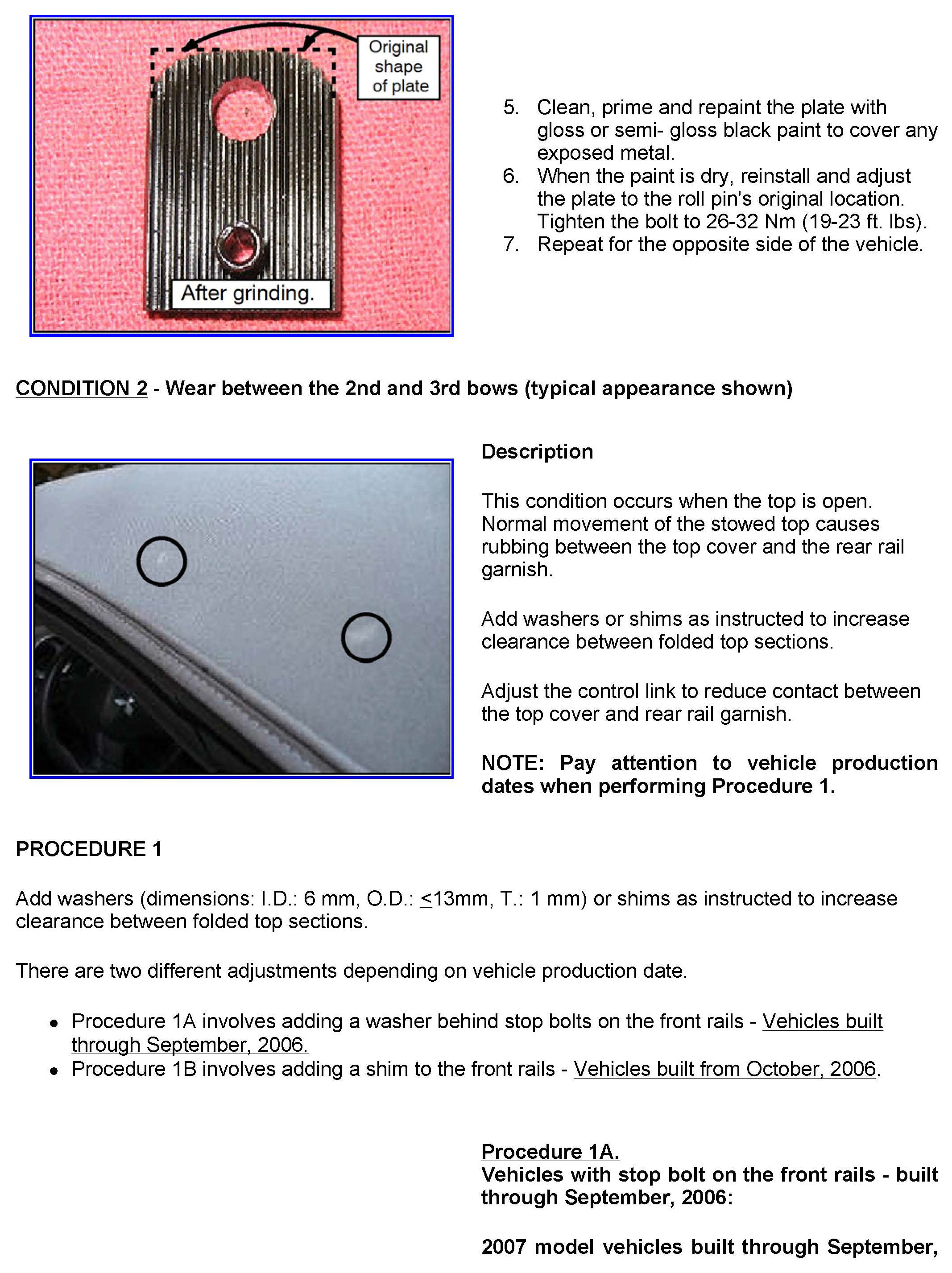 Original shape of plate

After grinding.

5. Clean, prime and repaint the plate with gloss or semi- gloss black paint to cover any exposed metal.
6. When the paint is dry, reinstall and adjust the plate to the roll pin's original location. Tighten the bolt to 26-32 Nm (19-23 ft. lbs).
7. Repeat for the opposite side of the vehicle.

CONDITION 2 - Wear between the 2nd and 3rd bows (typical appearance shown)

Description

This condition occurs when the top is open. Normal movement of the stowed top causes rubbing between the top cover and the rear rail garnish.

Add washers or shims as instructed to increase clearance between folded top sections.

Adjust the control link to reduce contact between the top cover and rear rail garnish.

NOTE: Pay attention to vehicle production dates when performing Procedure 1.

PROCEDURE 1

Add washers (dimensions: I.D.: 6 mm, O.D.: $\leq$13mm, T.: 1 mm) or shims as instructed to increase clearance between folded top sections.

There are two different adjustments depending on vehicle production date.

• Procedure 1A involves adding a washer behind stop bolts on the front rails - Vehicles built through September, 2006.
• Procedure 1B involves adding a shim to the front rails - Vehicles built from October, 2006.

Procedure 1A.
Vehicles with stop bolt on the front rails - built through September, 2006:

2007 model vehicles built through September,