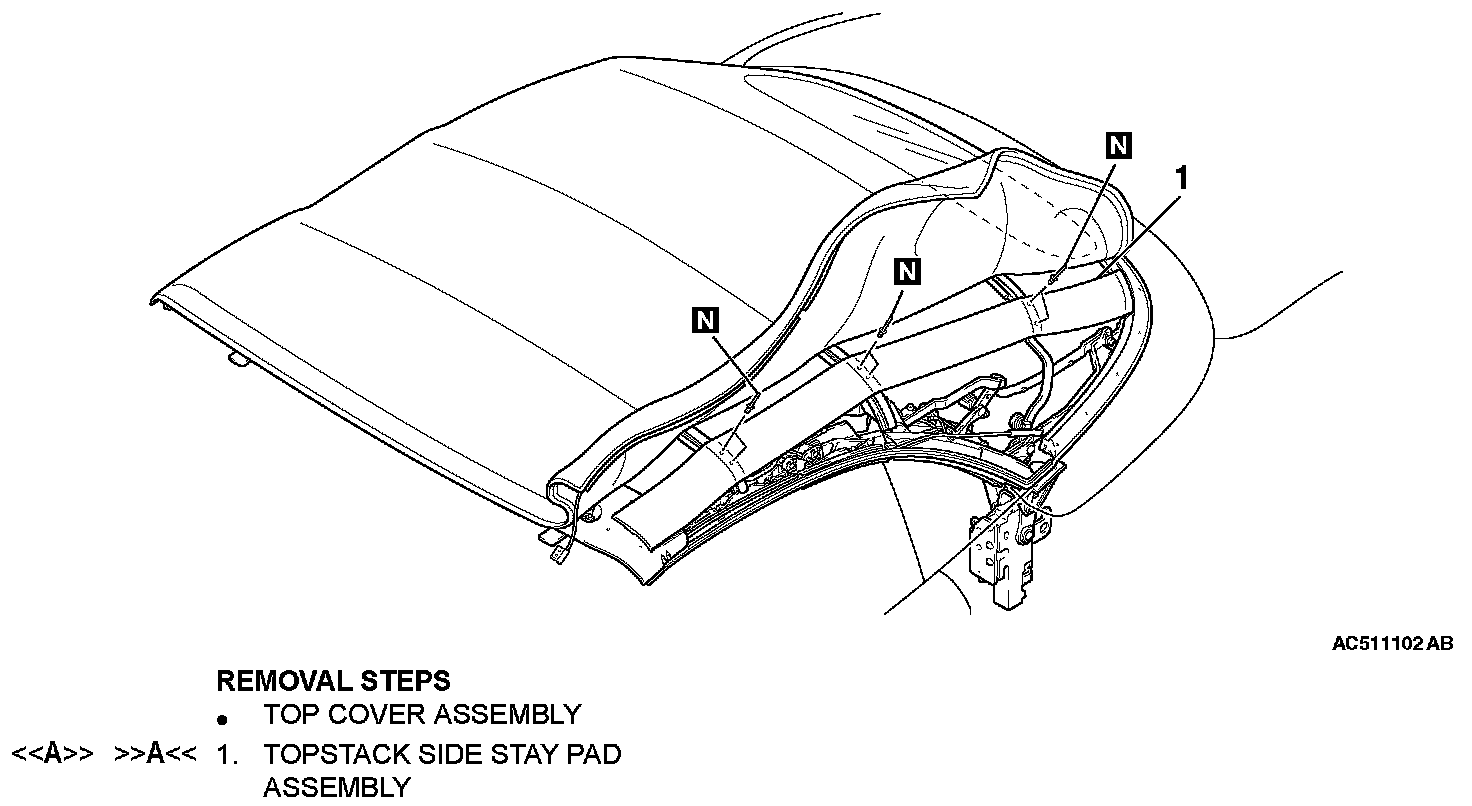 N

1

N

N

AC511102 AB

REMOVAL STEPS

• TOP COVER ASSEMBLY

<<A>> >>A<< 1. TOPSTACK SIDE STAY PAD ASSEMBLY