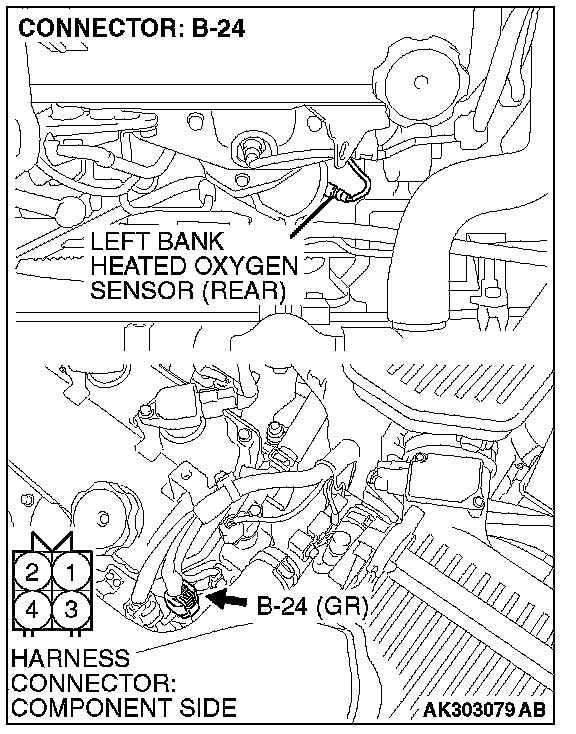 CONNECTOR: B-24

LEFT BANK
HEATED OXYGEN
SENSOR (REAR)

2 1
4 3

B-24 (GR)

HARNESS
CONNECTOR:
COMPONENT SIDE

AK303079 AB