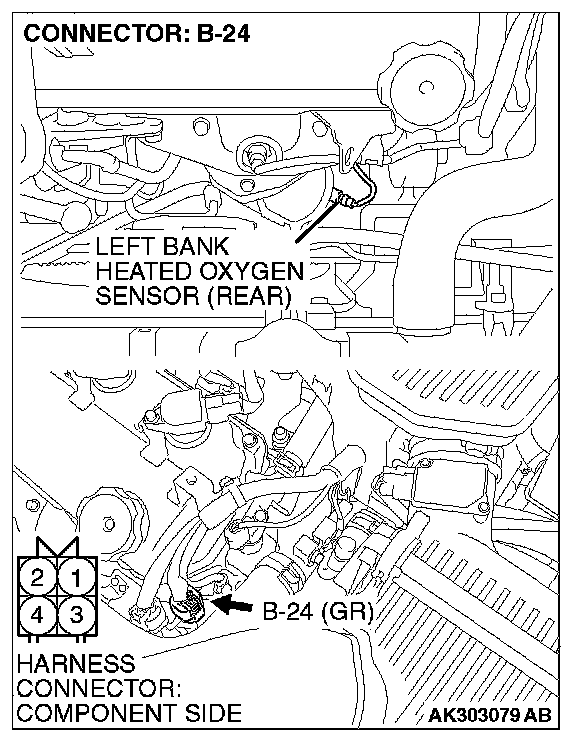 CONNECTOR: B-24

LEFT BANK
HEATED OXYGEN
SENSOR (REAR)

2 1
4 3

B-24 (GR)

HARNESS
CONNECTOR:
COMPONENT SIDE

AK303079 AB