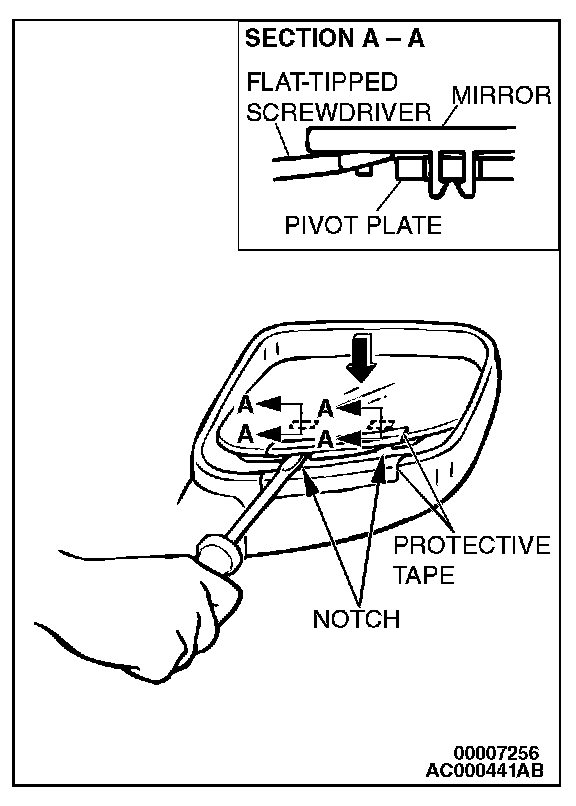 SECTION A – A

FLAT-TIPPED SCREWDRIVER

MIRROR

PIVOT PLATE

A
A
A
A

PROTECTIVE TAPE

NOTCH

00007256
AC000441AB