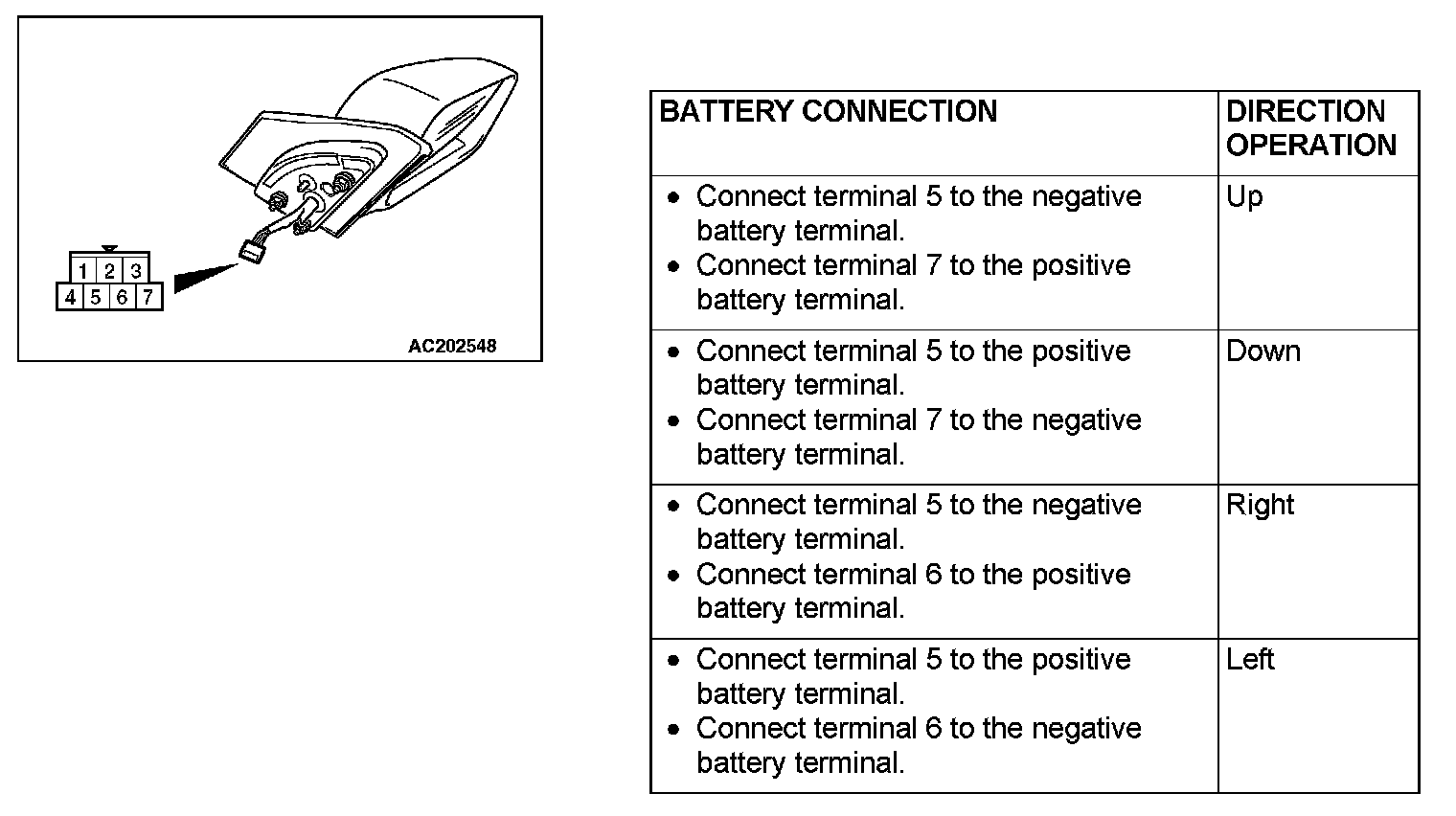 1 2 3
4 5 6 7

AC202548

| BATTERY CONNECTION | DIRECTION OPERATION |
|---|---|
| • Connect terminal 5 to the negative battery terminal. • Connect terminal 7 to the positive battery terminal. | Up |
| • Connect terminal 5 to the positive battery terminal. • Connect terminal 7 to the negative battery terminal. | Down |
| • Connect terminal 5 to the negative battery terminal. • Connect terminal 6 to the positive battery terminal. | Right |
| • Connect terminal 5 to the positive battery terminal. • Connect terminal 6 to the negative battery terminal. | Left |