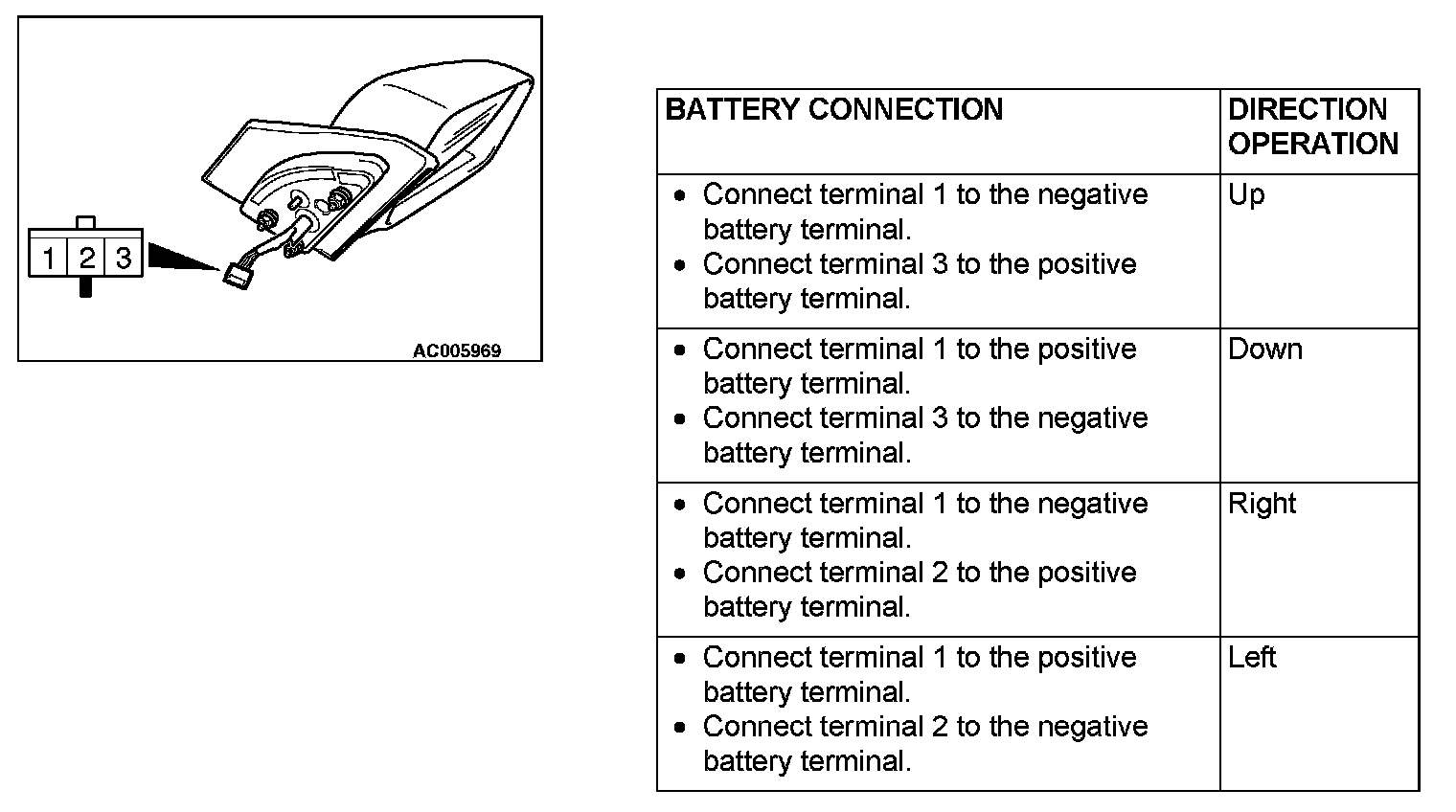 1 2 3

AC005969

| BATTERY CONNECTION | DIRECTION OPERATION |
|---|---|
| • Connect terminal 1 to the negative battery terminal. • Connect terminal 3 to the positive battery terminal. | Up |
| • Connect terminal 1 to the positive battery terminal. • Connect terminal 3 to the negative battery terminal. | Down |
| • Connect terminal 1 to the negative battery terminal. • Connect terminal 2 to the positive battery terminal. | Right |
| • Connect terminal 1 to the positive battery terminal. • Connect terminal 2 to the negative battery terminal. | Left |