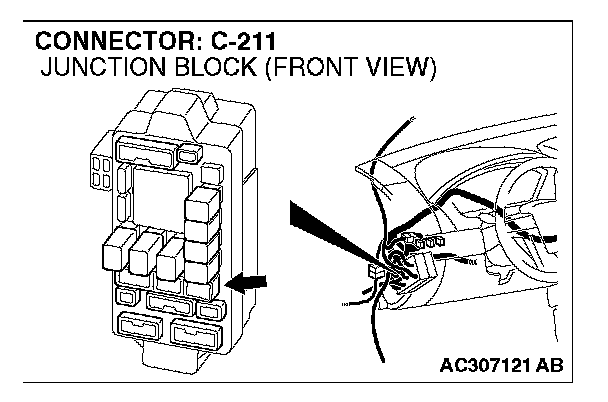 CONNECTOR: C-211
JUNCTION BLOCK (FRONT VIEW)

AC307121 AB