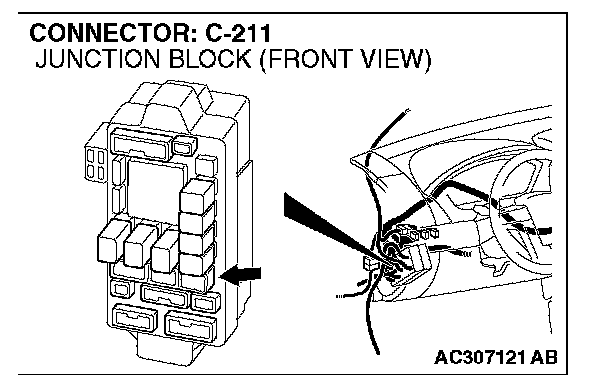 CONNECTOR: C-211
JUNCTION BLOCK (FRONT VIEW)

AC307121 AB