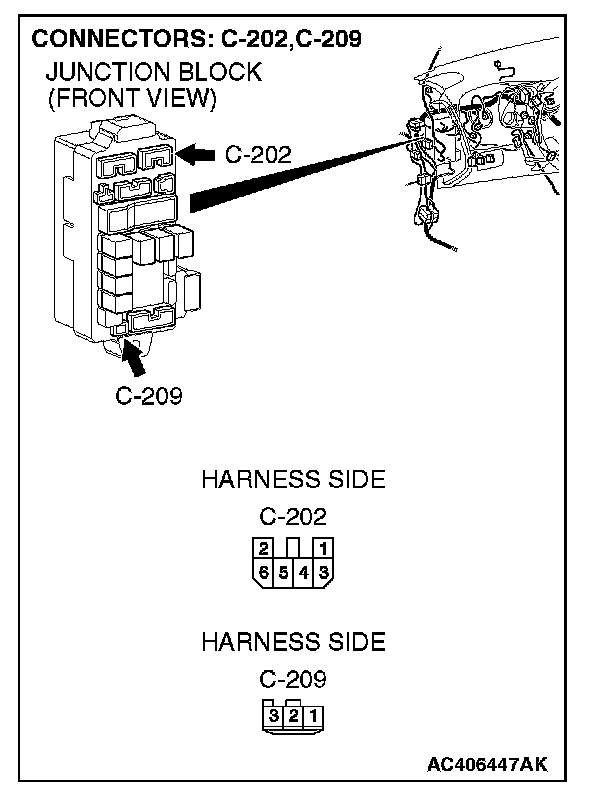 CONNECTORS: C-202,C-209

JUNCTION BLOCK
(FRONT VIEW)

C-202

C-209

HARNESS SIDE

C-202

2 1
6 5 4 3

HARNESS SIDE

C-209

3 2 1

AC406447AK